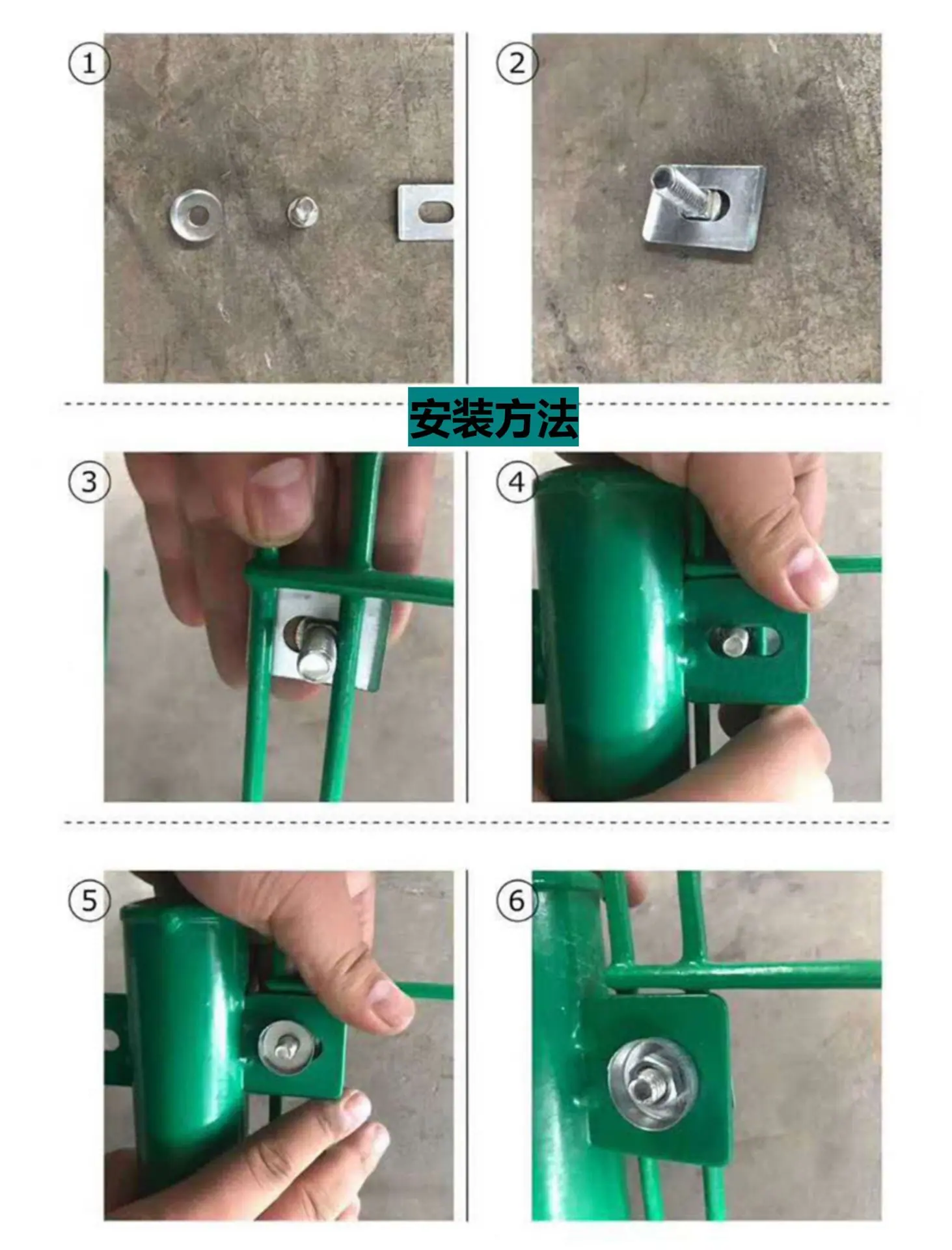 1

2

安装方法

3

4

5

6