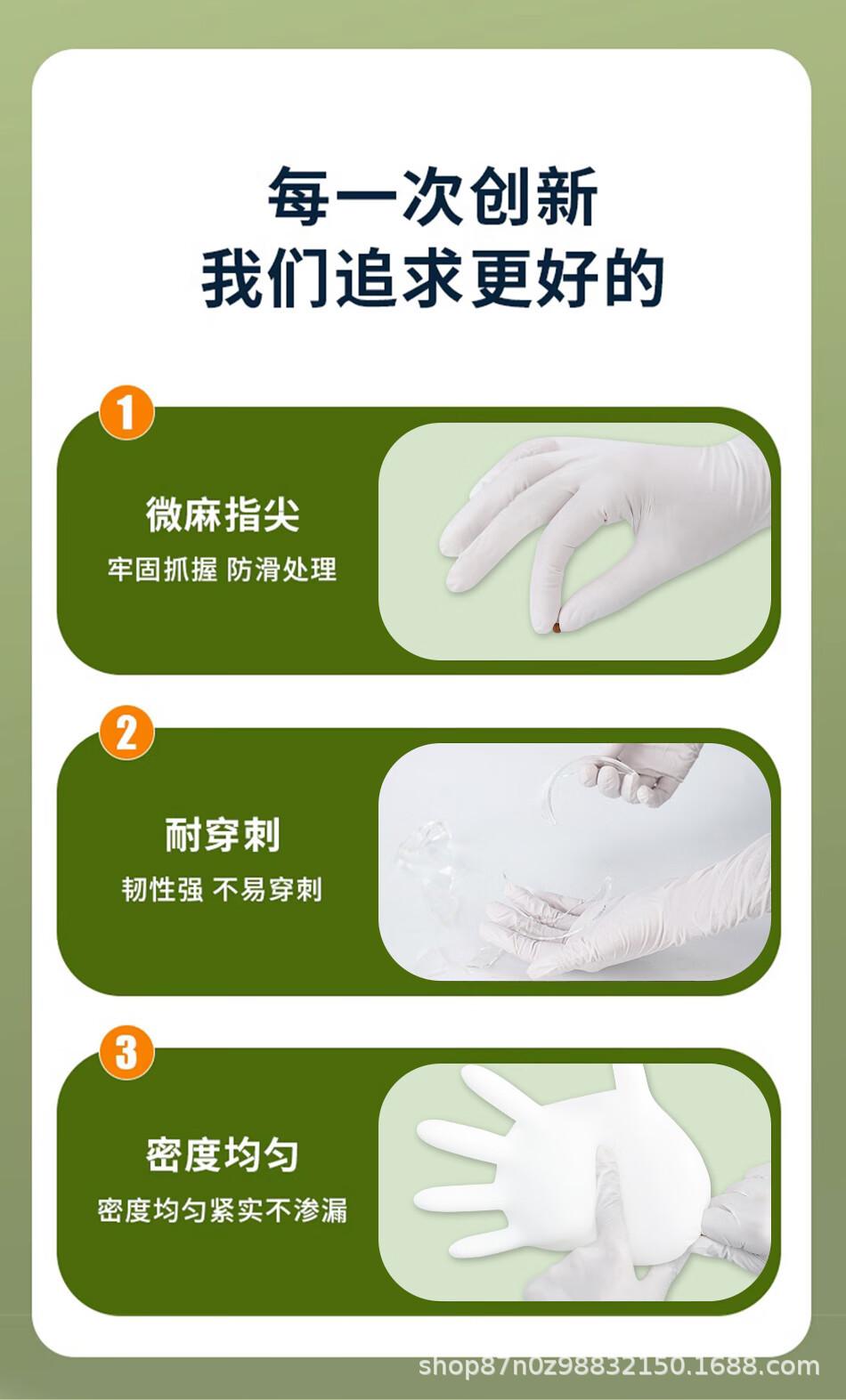 每一次创新
我们追求更好的

1
微麻指尖
牢固抓握 防滑处理

2
耐穿刺
韧性强 不易穿刺

3
密度均匀
密度均匀紧实不渗漏

shop87n0z98832150.1688.com