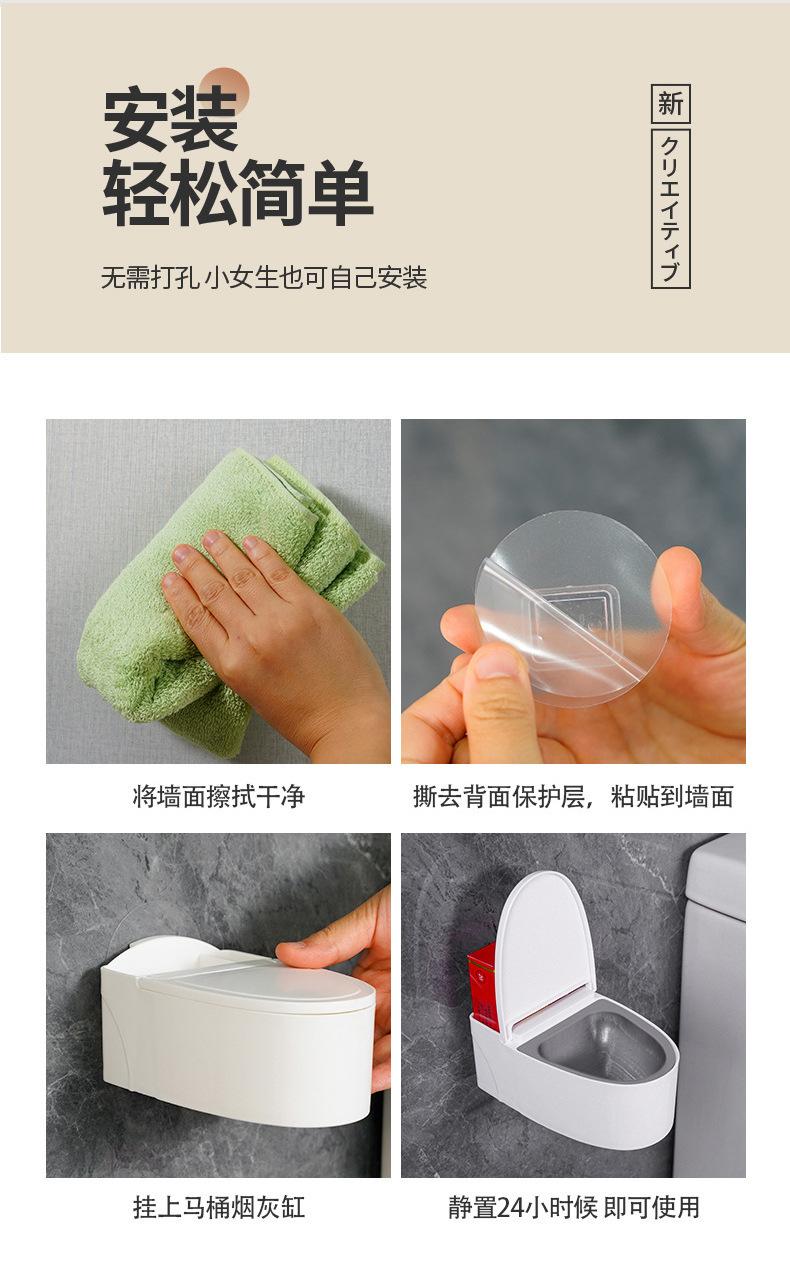 安装
轻松简单

无需打孔 小女生也可自己安装

新
クリエイティブ

将墙面擦拭干净

撕去背面保护层，粘贴到墙面

挂上马桶烟灰缸

静置24小时候 即可使用