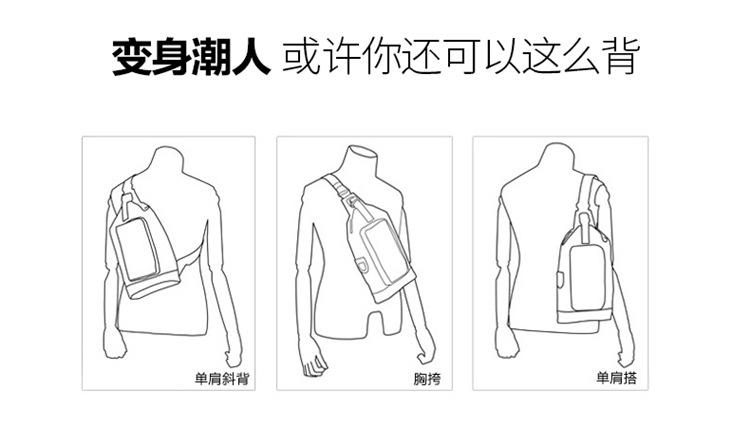 变身潮人 或许你还可以这么背

单肩斜背

胸挎

单肩搭