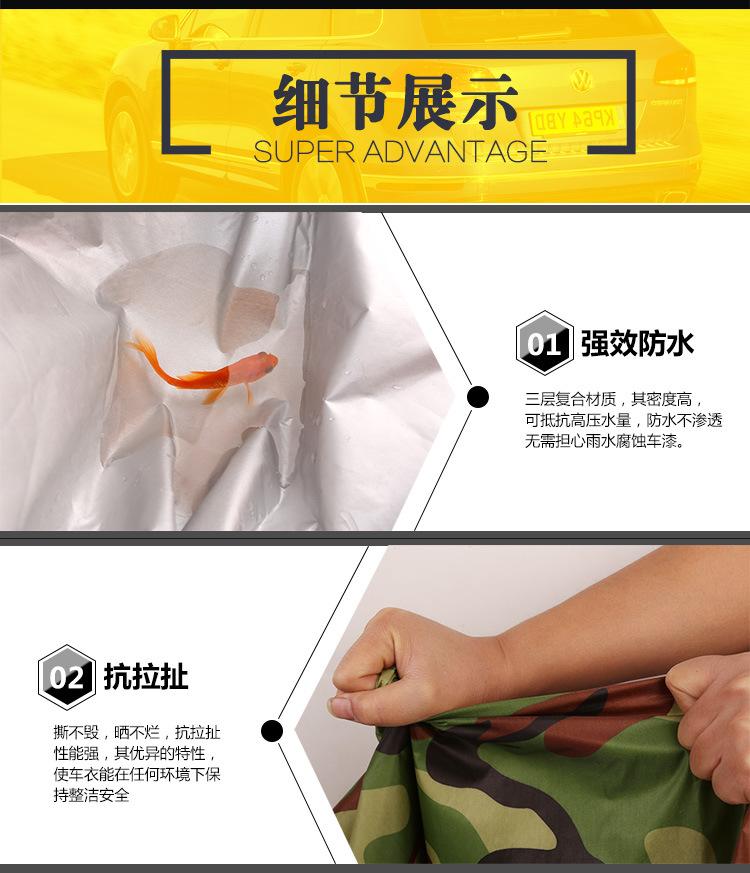 细节展示
SUPER ADVANTAGE

KP64 YBD

01 强效防水

三层复合材质，其密度高，可抵抗高压水量，防水不渗透无需担心雨水腐蚀车漆。

02 抗拉扯

撕不毁，晒不烂，抗拉扯性能强，其优异的特性，使车衣能在任何环境下保持整洁安全