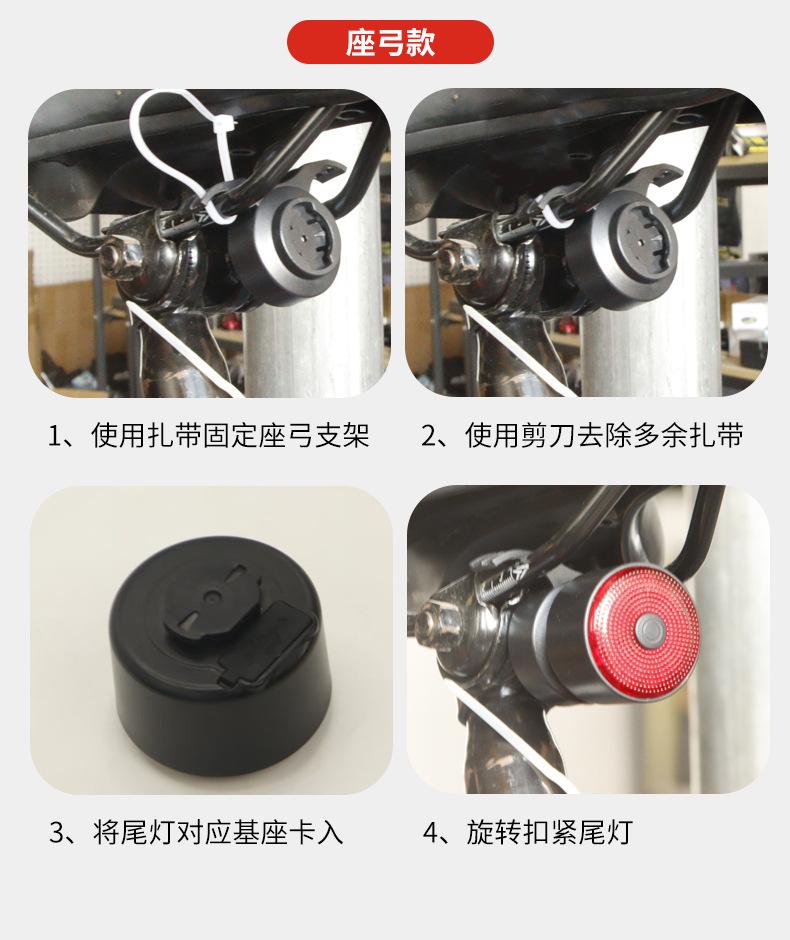 座弓款

1、使用扎带固定座弓支架

2、使用剪刀去除多余扎带

3、将尾灯对应基座卡入

4、旋转扣紧尾灯