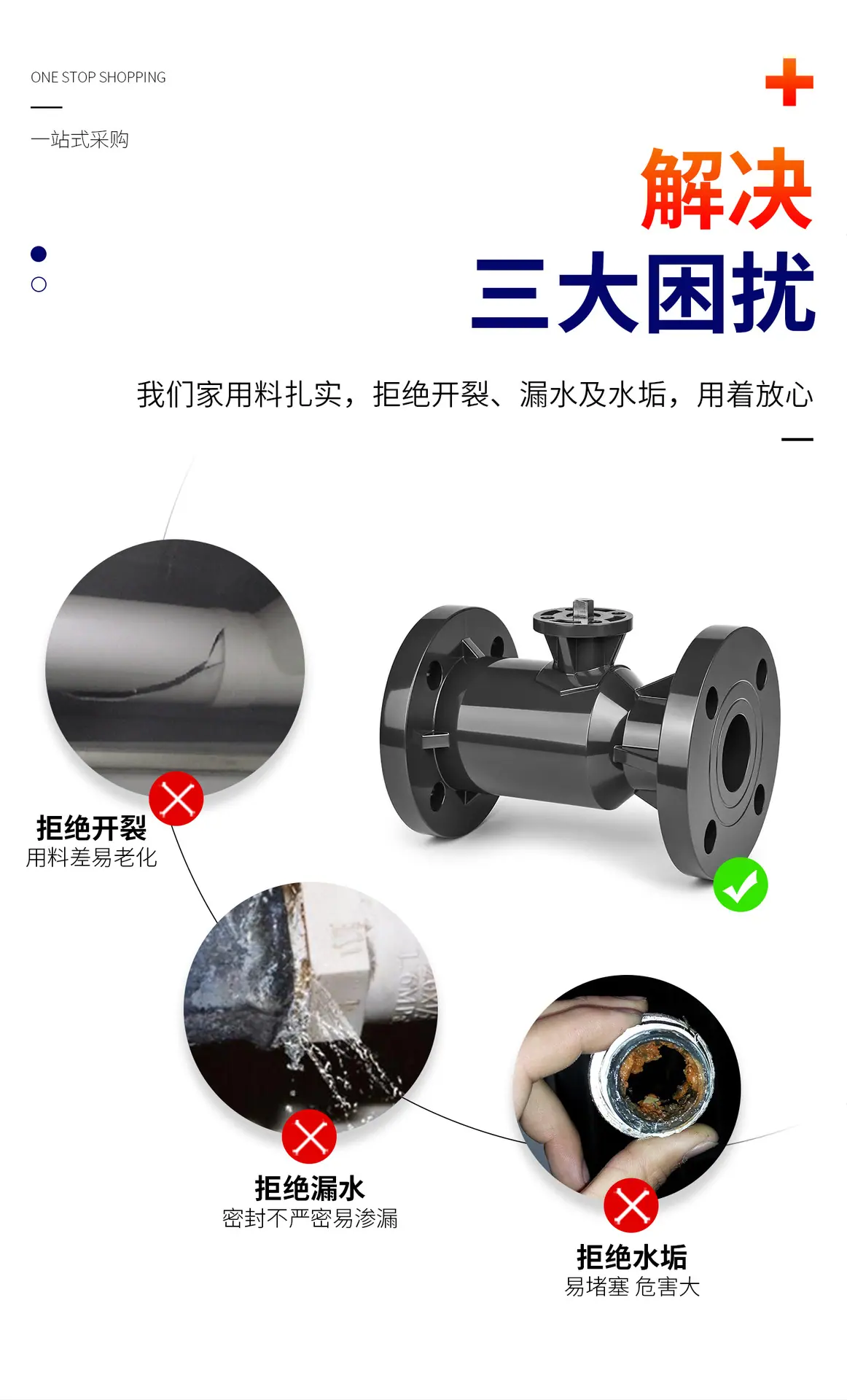 ONE STOP SHOPPING

一站式采购

解决

三大困扰

我们家用料扎实，拒绝开裂、漏水及水垢，用着放心

拒绝开裂
用料差易老化

拒绝漏水
密封不严密易渗漏

拒绝水垢
易堵塞 危害大