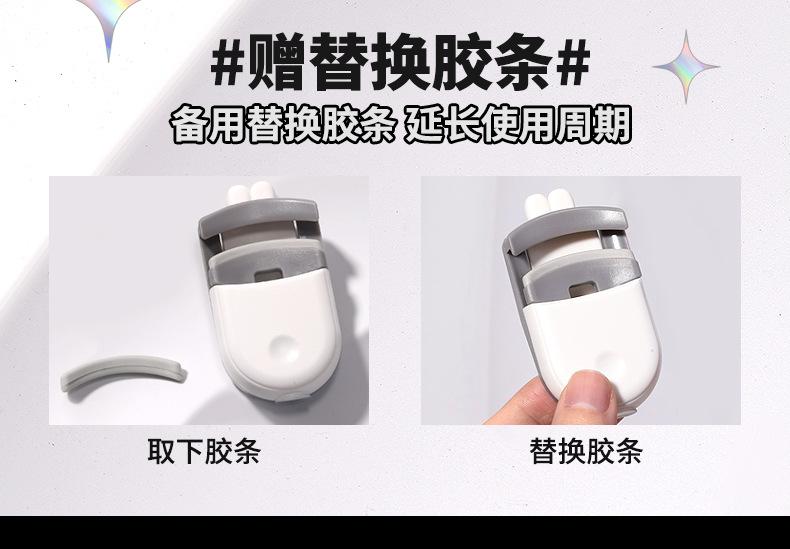 #赠替换胶条#

备用替换胶条 延长使用周期

取下胶条

替换胶条