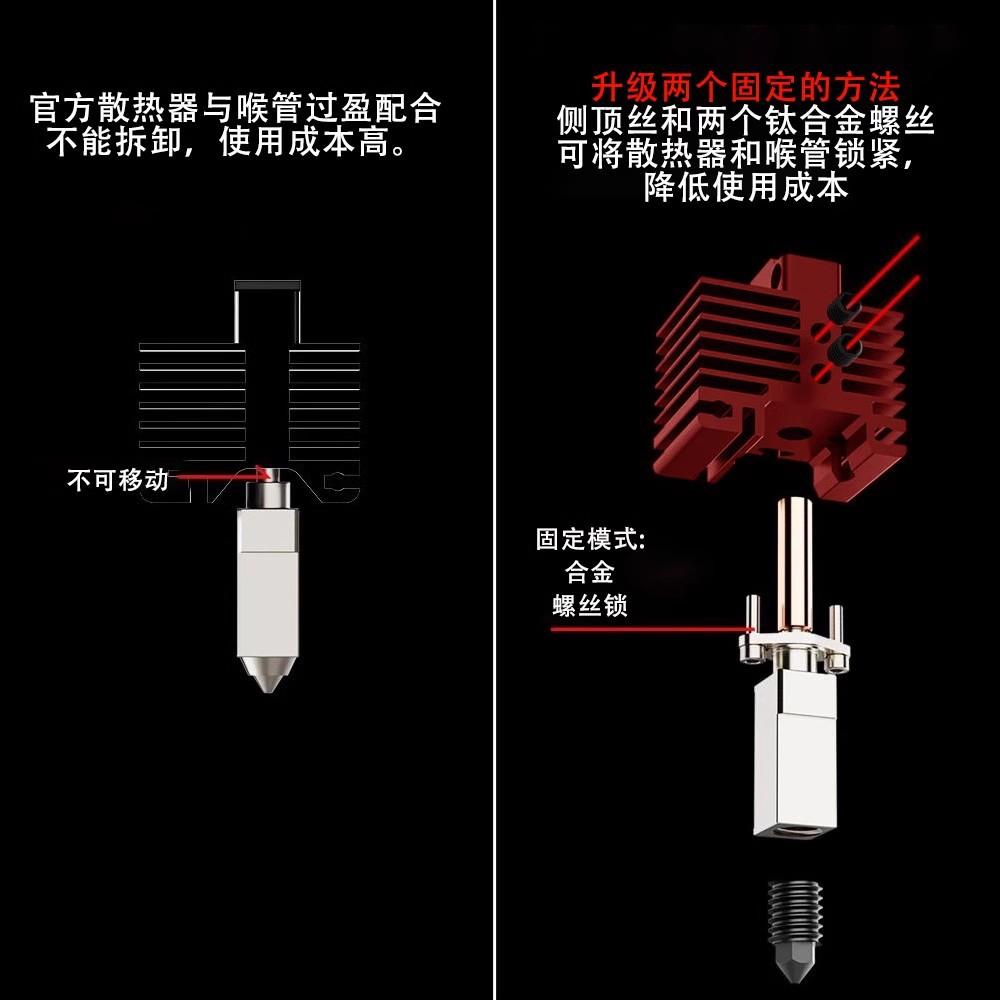 官方散热器与喉管过盈配合
不能拆卸，使用成本高。

不可移动

升级两个固定的方法
侧顶丝和两个钛合金螺丝
可将散热器和喉管锁紧，
降低使用成本

固定模式:
合金
螺丝锁