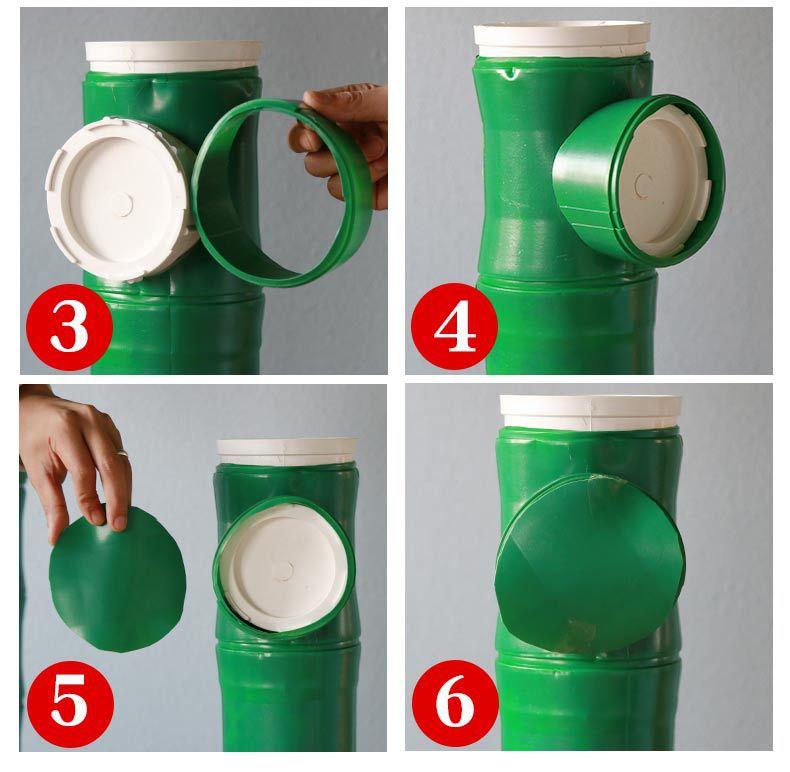 3

4

5

6