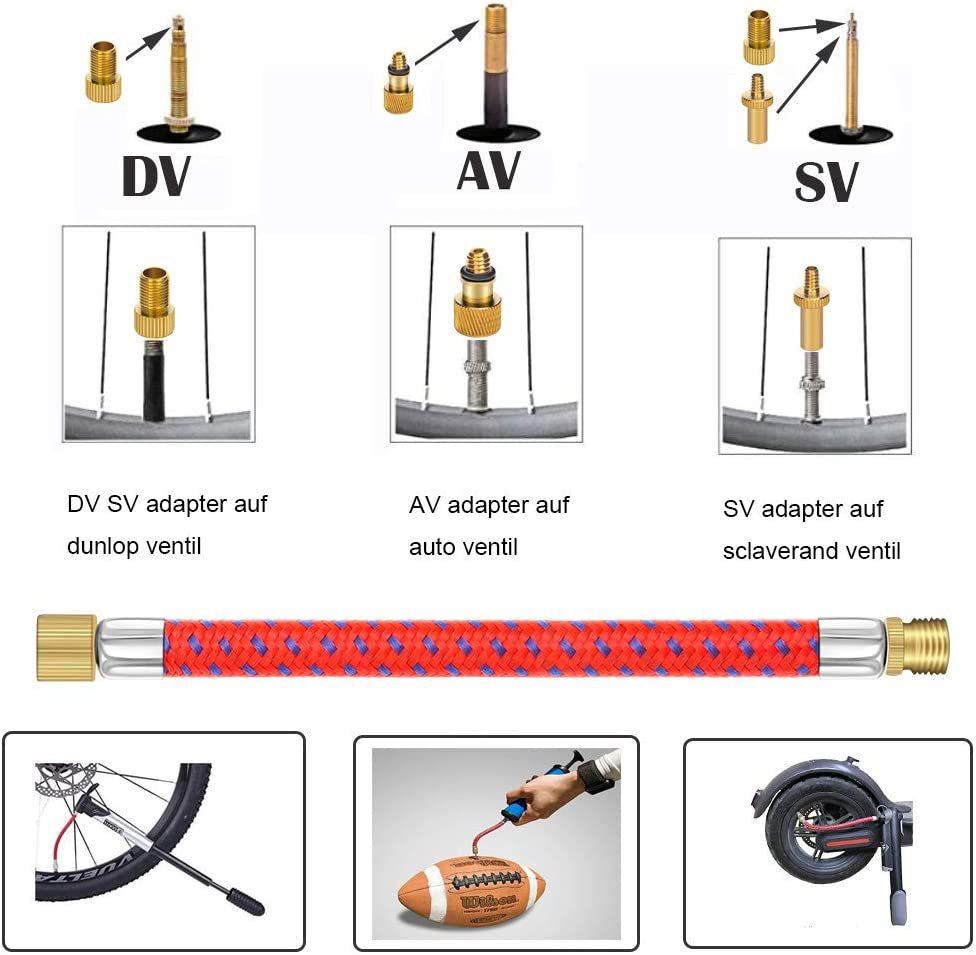 DV

AV

SV

DV SV adapter auf dunlop ventil

AV adapter auf auto ventil

SV adapter auf sclaverand ventil

VUELTA

Wilson