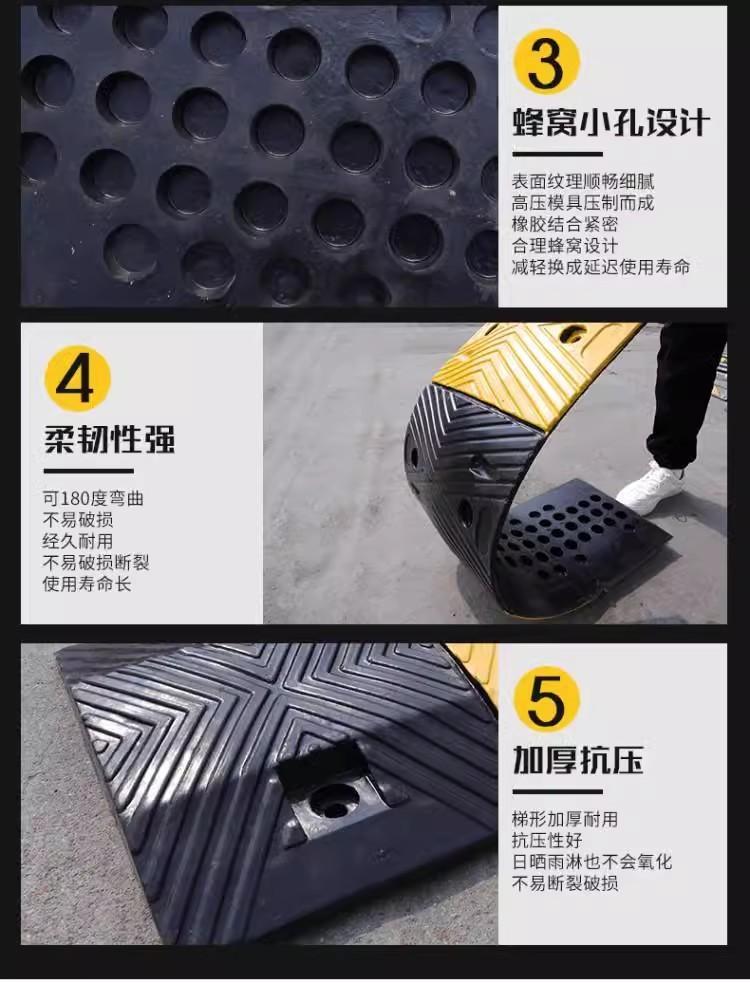 3
蜂窝小孔设计

表面纹理顺畅细腻
高压模具压制而成
橡胶结合紧密
合理蜂窝设计
减轻换成延迟使用寿命

4
柔韧性强

可180度弯曲
不易破损
经久耐用
不易破损断裂
使用寿命长

5
加厚抗压

梯形加厚耐用
抗压性好
日晒雨淋也不会氧化
不易断裂破损