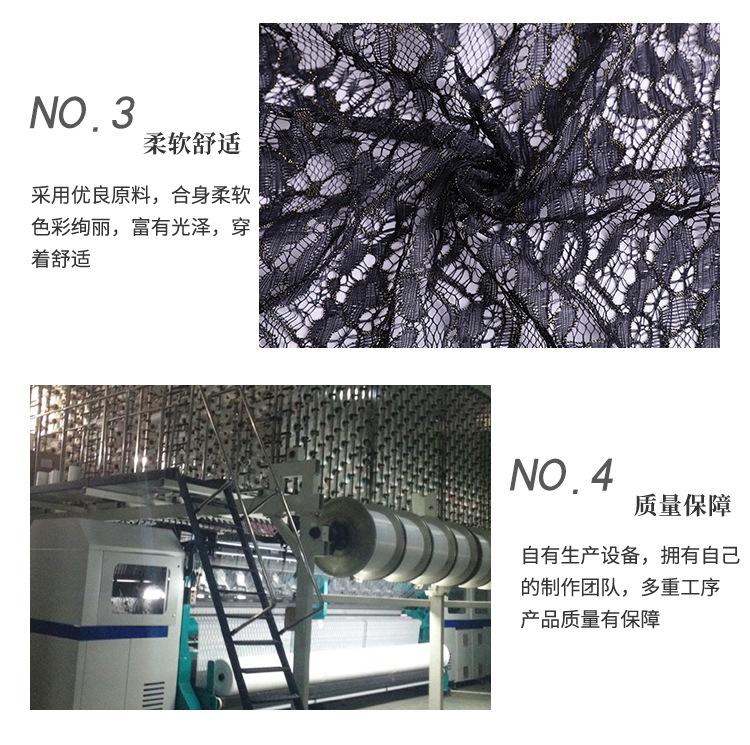 NO.3
柔软舒适

采用优良原料，合身柔软色彩绚丽，富有光泽，穿着舒适

NO.4
质量保障

自有生产设备，拥有自己的制作团队，多重工序产品质量有保障