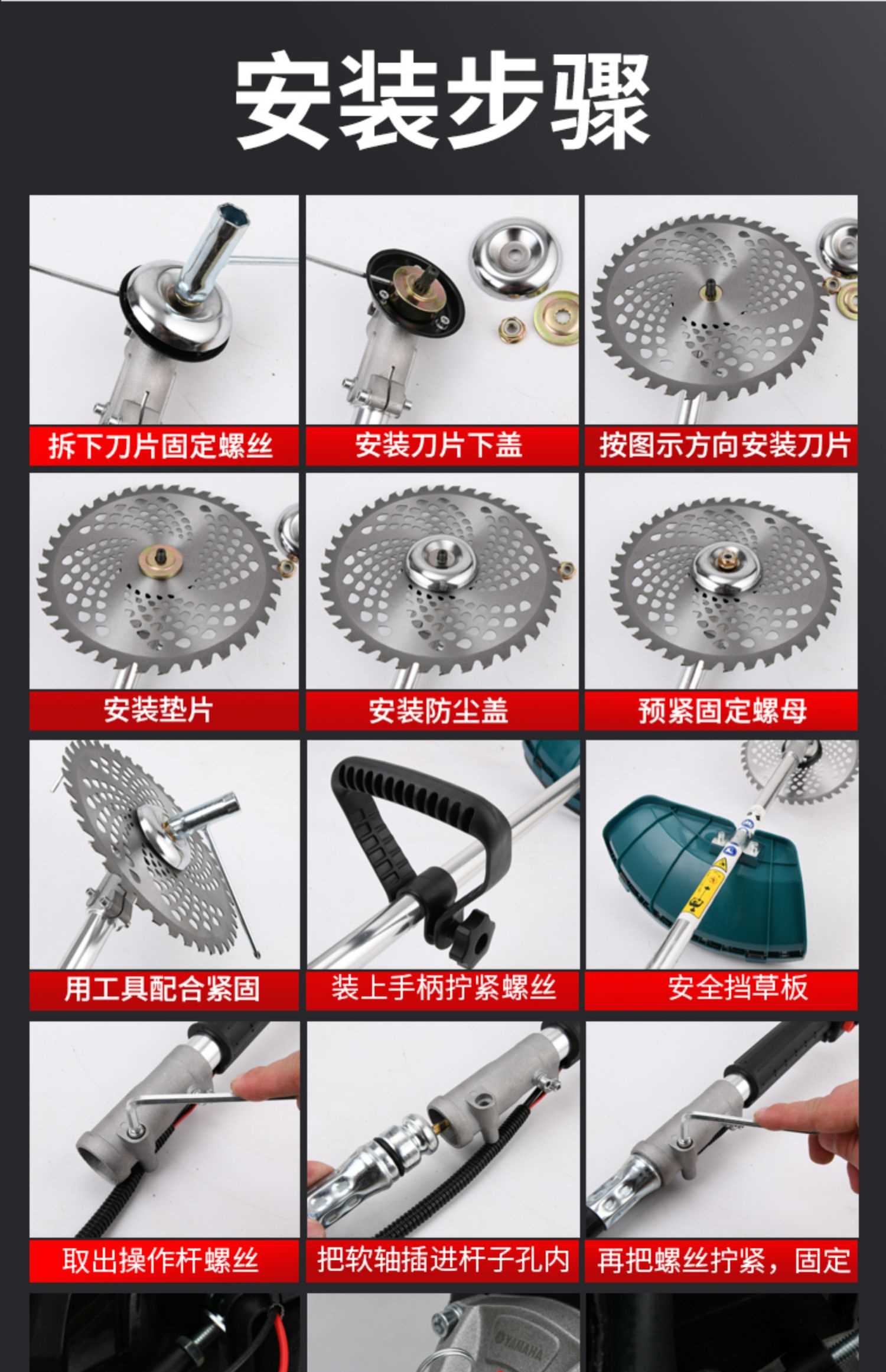 安装步骤

拆下刀片固定螺丝

安装刀片下盖

按图示方向安装刀片

安装垫片

安装防尘盖

预紧固定螺母

用工具配合紧固

装上手柄拧紧螺丝

安全挡草板

取出操作杆螺丝

把软轴插进杆子孔内

再把螺丝拧紧，固定

YAMAHA