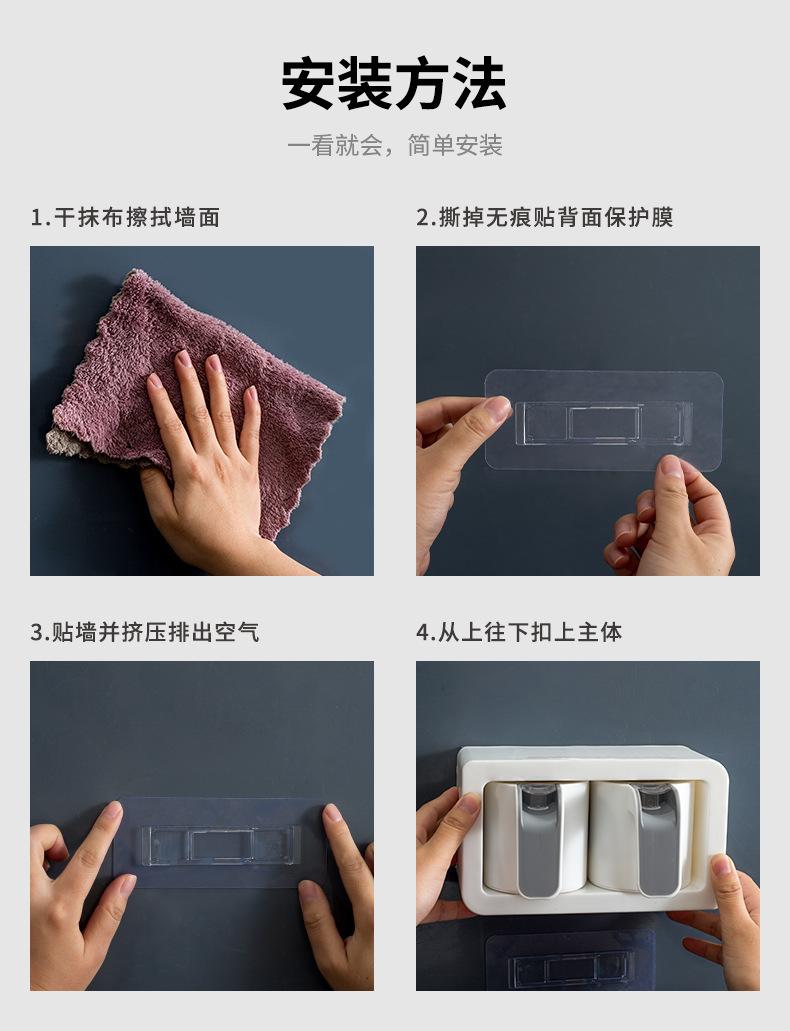 安装方法

一看就会，简单安装

1.干抹布擦拭墙面

2.撕掉无痕贴背面保护膜

3.贴墙并挤压排出空气

4.从上往下扣上主体