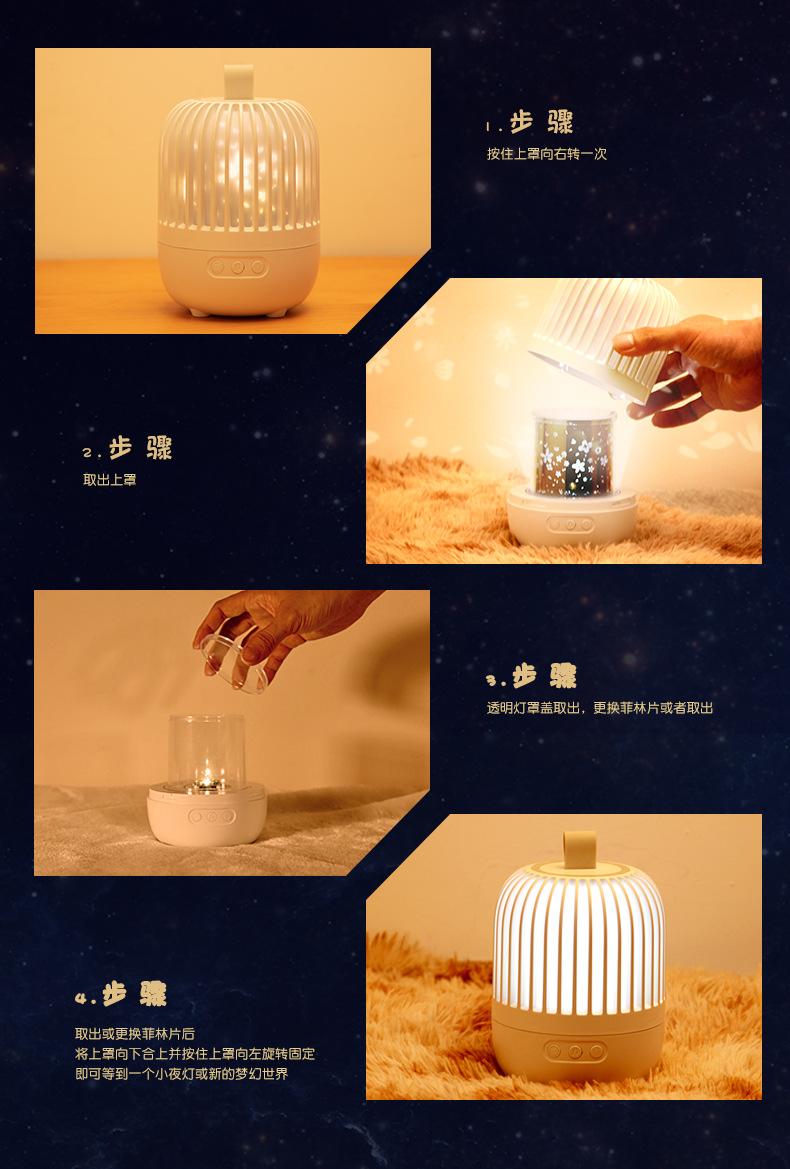 1. 步 骤

按住上罩向右转一次

2. 步 骤

取出上罩

3. 步 骤

透明灯罩盖取出，更换菲林片或者取出

4. 步 骤

取出或更换菲林片后
将上罩向下合上并按住上罩向左旋转固定
即可等到一个小夜灯或新的梦幻世界