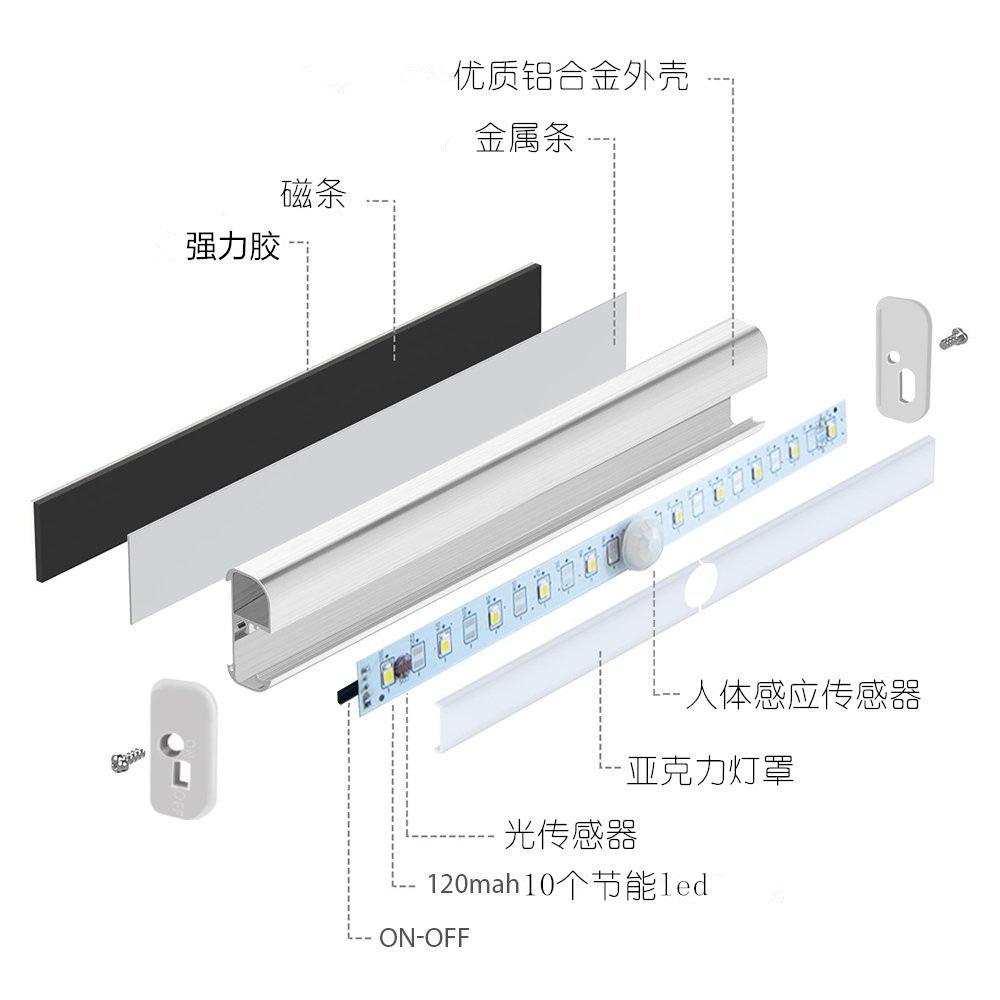 优质铝合金外壳
金属条
磁条
强力胶
人体感应传感器
亚克力灯罩
光传感器
120mah10个节能led
ON-OFF