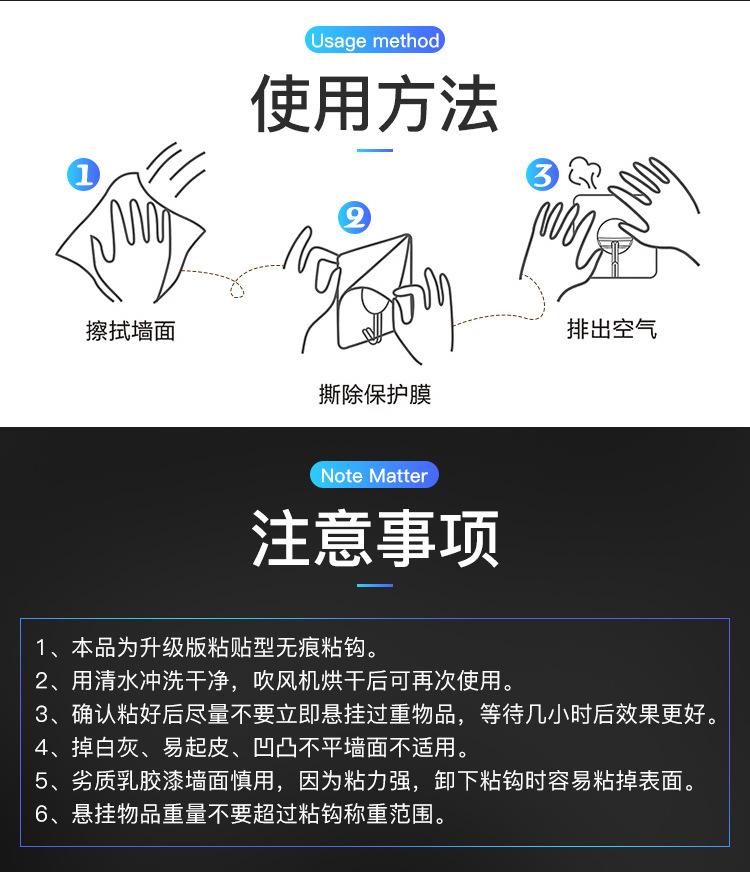 Usage method

使用方法

1

擦拭墙面

2

撕除保护膜

3

排出空气

Note Matter

注意事项

1、本品为升级版粘贴型无痕粘钩。
2、用清水冲洗干净，吹风机烘干后可再次使用。
3、确认粘好后尽量不要立即悬挂过重物品，等待几小时后效果更好。
4、掉白灰、易起皮、凹凸不平墙面不适用。
5、劣质乳胶漆墙面慎用，因为粘力强，卸下粘钩时容易粘掉表面。
6、悬挂物品重量不要超过粘钩称重范围。