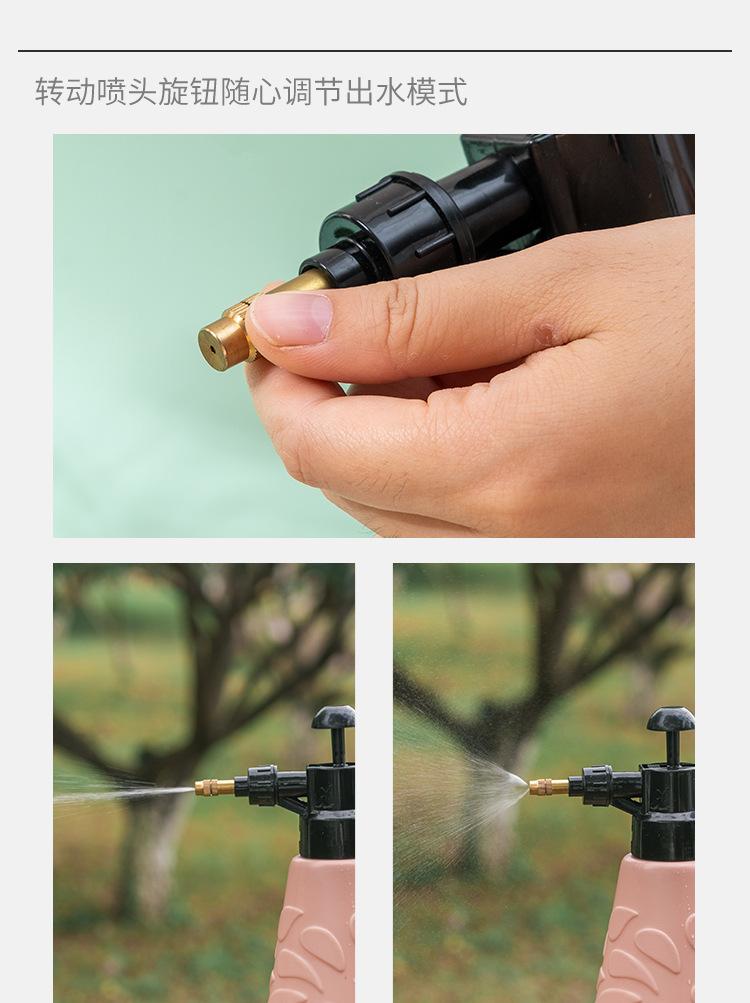 转动喷头旋钮随心调节出水模式