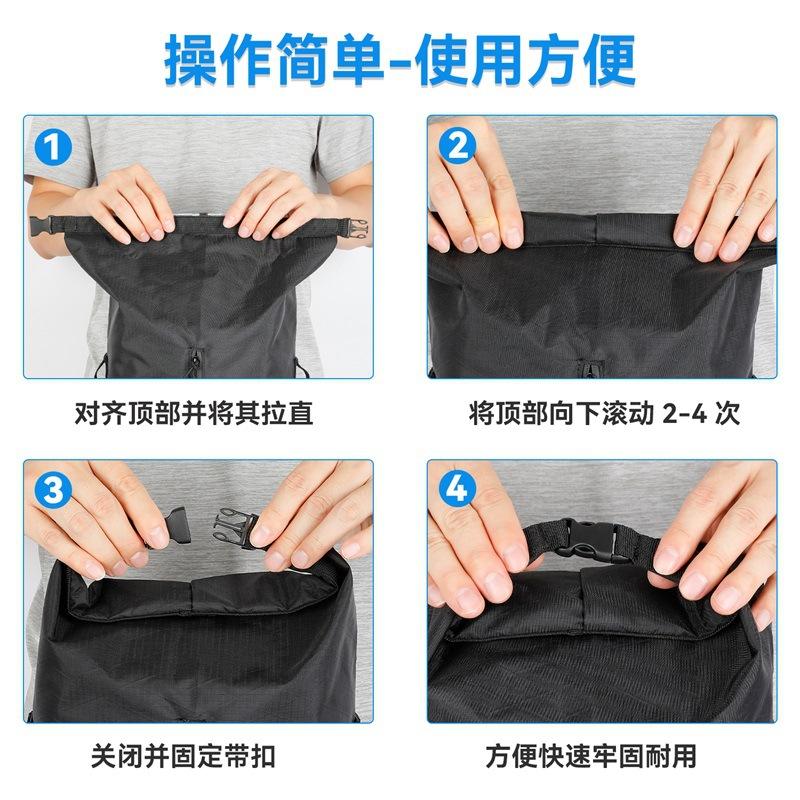 操作简单-使用方便

1

对齐顶部并将其拉直

2

将顶部向下滚动 2-4 次

3

关闭并固定带扣

4

方便快速牢固耐用