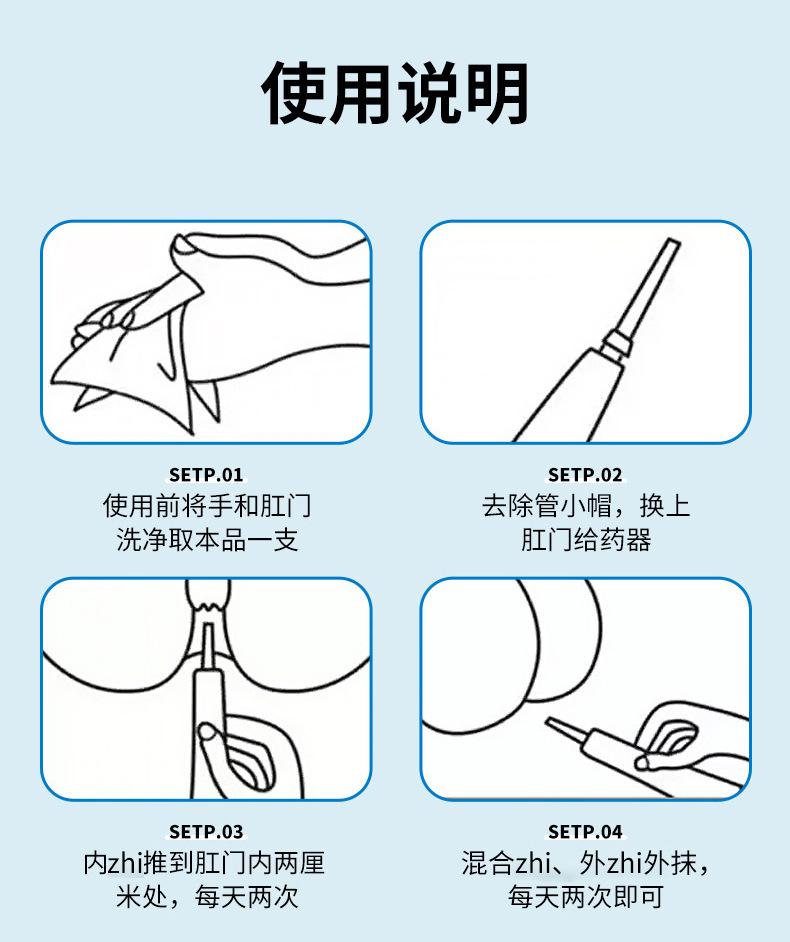 使用说明

SETP.01
使用前将手和肛门洗净取本品一支

SETP.02
去除管小帽，换上肛门给药器

SETP.03
内zhi推到肛门内两厘米处，每天两次

SETP.04
混合zhi、外zhi外抹，每天两次即可