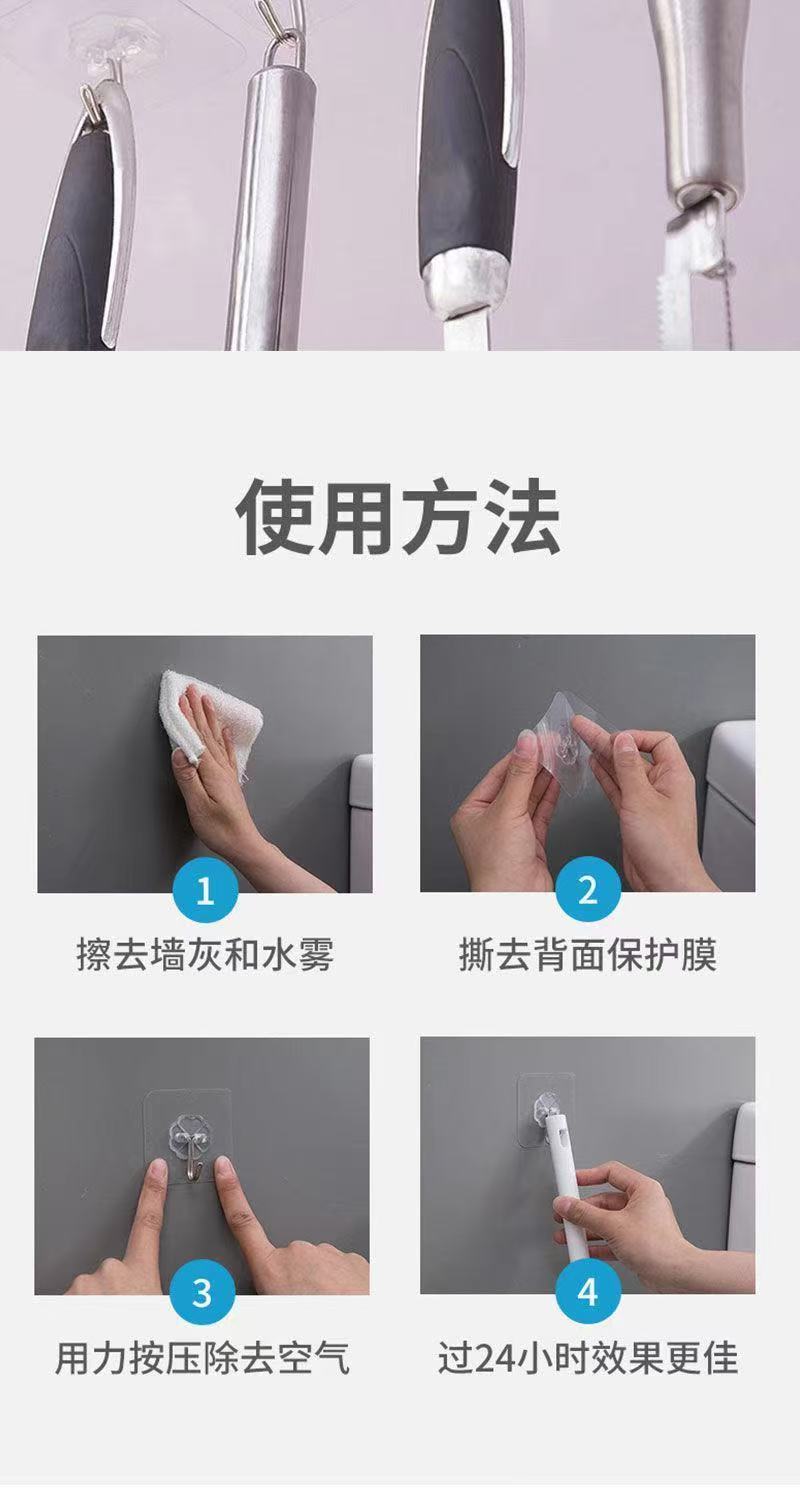 使用方法

1
擦去墙灰和水雾

2
撕去背面保护膜

3
用力按压除去空气

4
过24小时效果更佳