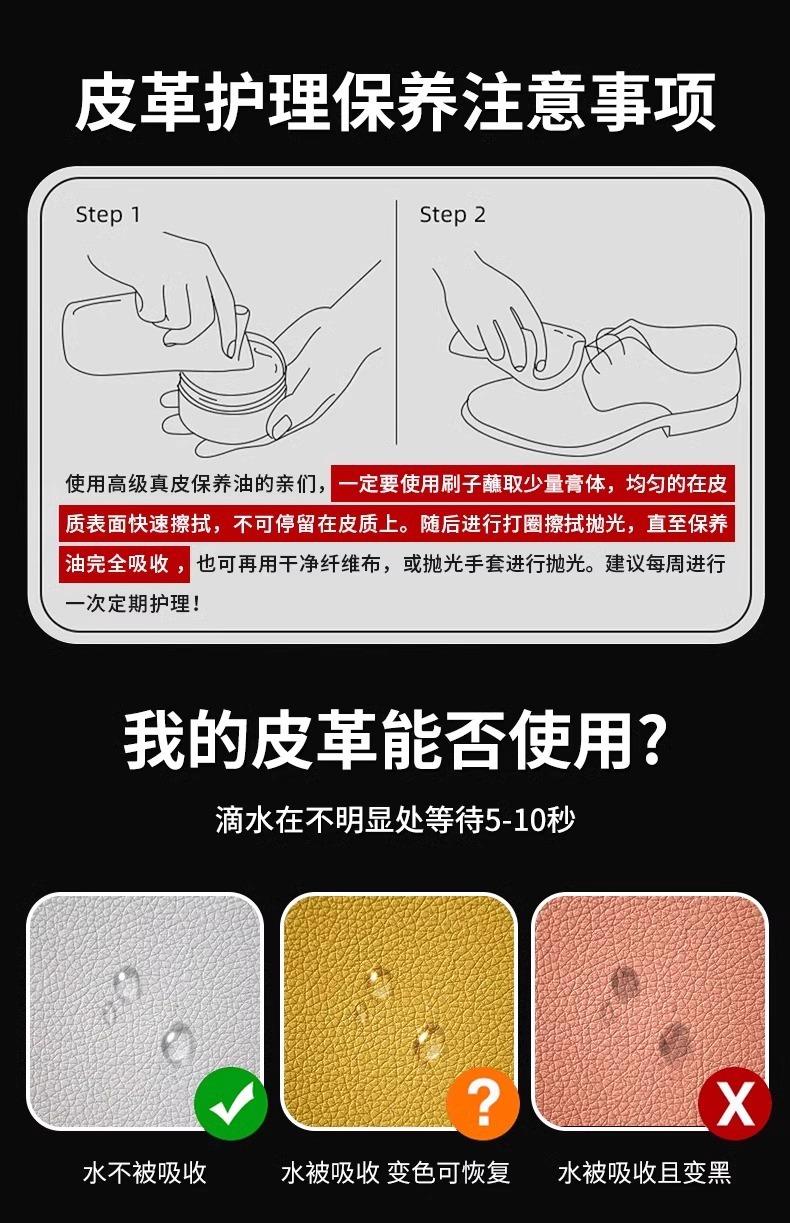 皮革护理保养注意事项

Step 1

Step 2

使用高级真皮保养油的亲们，一定要使用刷子蘸取少量膏体，均匀的在皮质表面快速擦拭，不可停留在皮质上。随后进行打圈擦拭抛光，直至保养油完全吸收，也可再用干净纤维布，或抛光手套进行抛光。建议每周进行一次定期护理！

我的皮革能否使用？

滴水在不明显处等待5-10秒

水不被吸收

水被吸收 变色可恢复

水被吸收且变黑