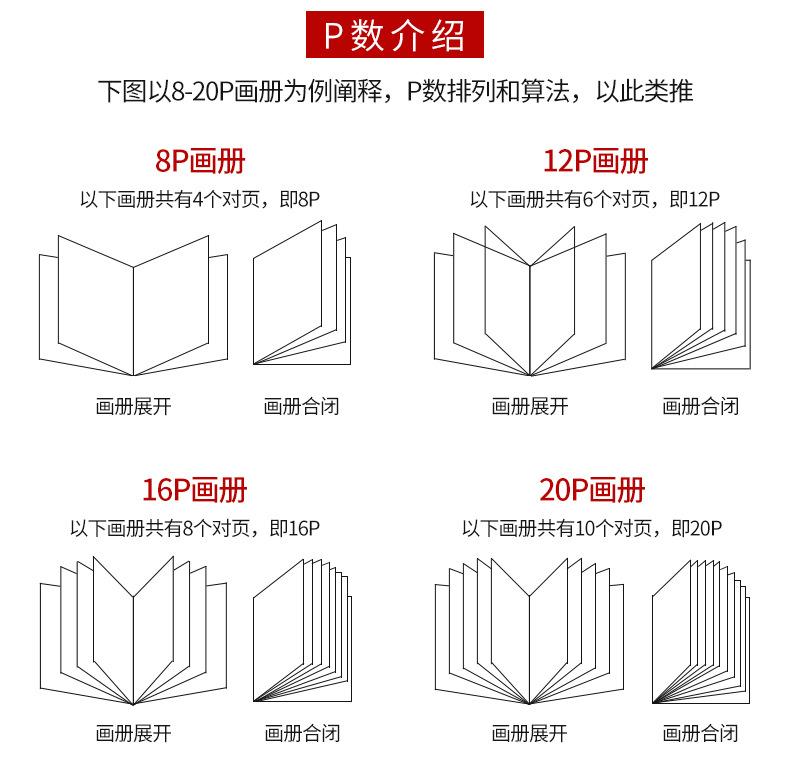 P数介绍

下图以8-20P画册为例阐释，P数排列和算法，以此类推

8P画册

以下画册共有4个对页，即8P

画册展开　　画册合闭

12P画册

以下画册共有6个对页，即12P

画册展开　　画册合闭

16P画册

以下画册共有8个对页，即16P

画册展开　　画册合闭

20P画册

以下画册共有10个对页，即20P

画册展开　　画册合闭