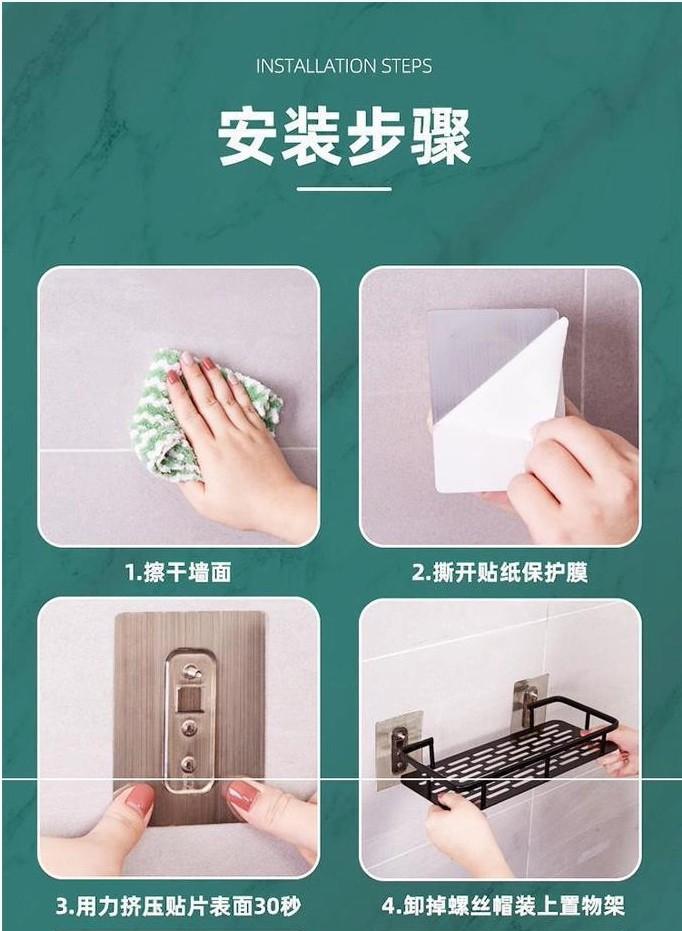 INSTALLATION STEPS

安装步骤

1.擦干墙面

2.撕开贴纸保护膜

3.用力挤压贴片表面30秒

4.卸掉螺丝帽装上置物架