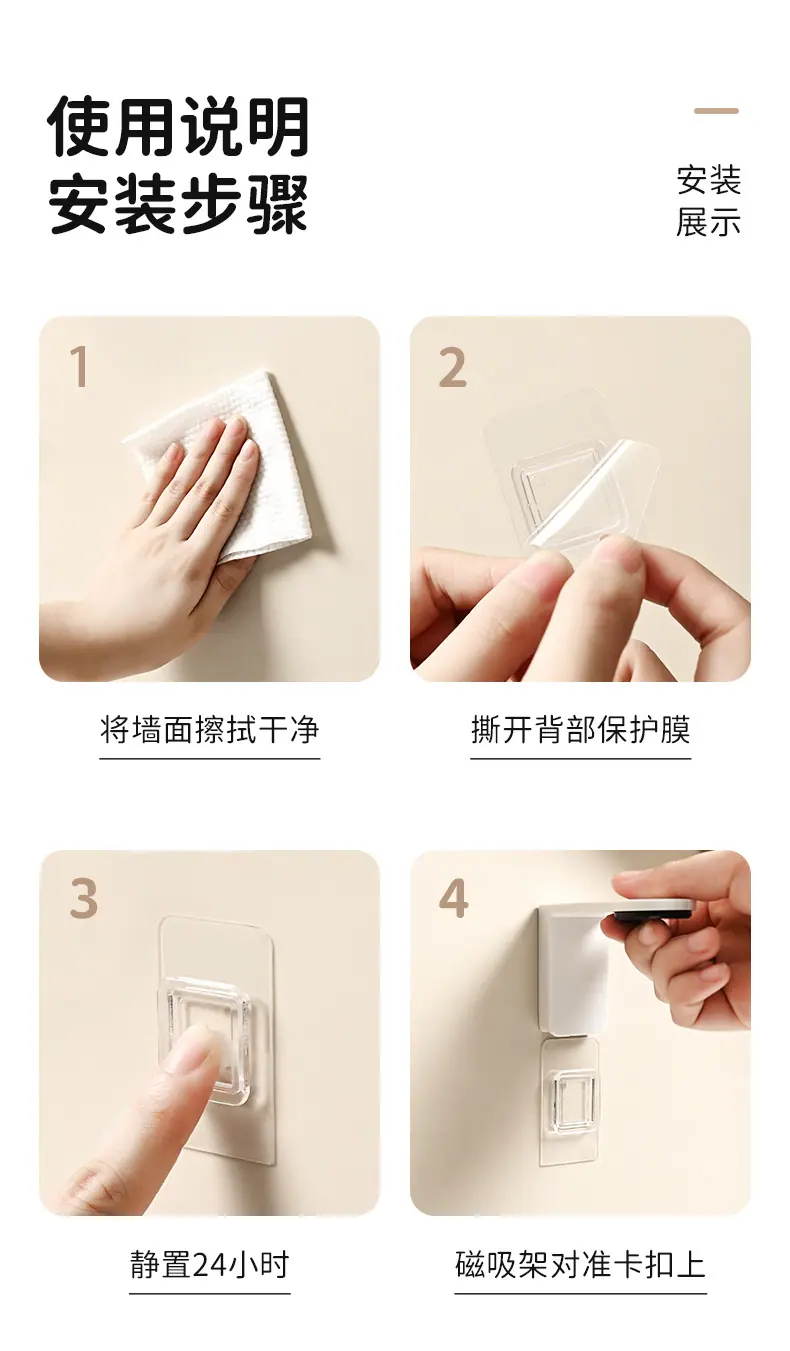 使用说明
安装步骤

安装
展示

1

将墙面擦拭干净

2

撕开背部保护膜

3

静置24小时

4

磁吸架对准卡扣上