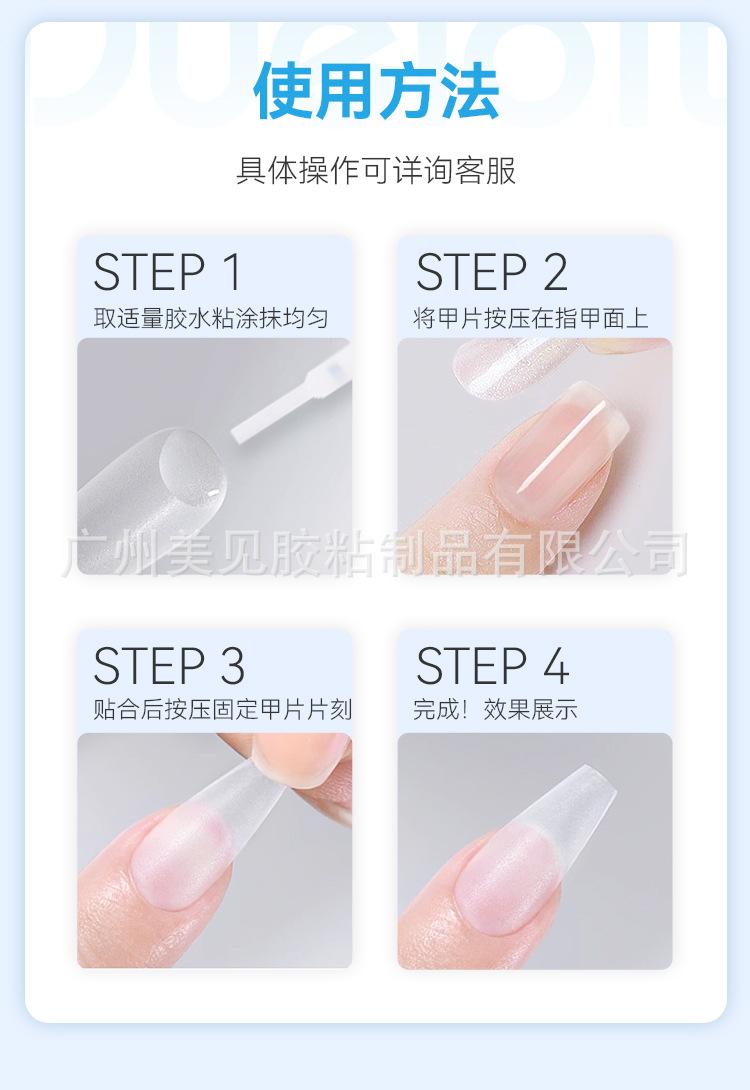 使用方法

具体操作可详询客服

STEP 1
取适量胶水粘涂抹均匀

STEP 2
将甲片按压在指甲面上

广州美见胶粘制品有限公司

STEP 3
贴合后按压固定甲片片刻

STEP 4
完成！效果展示