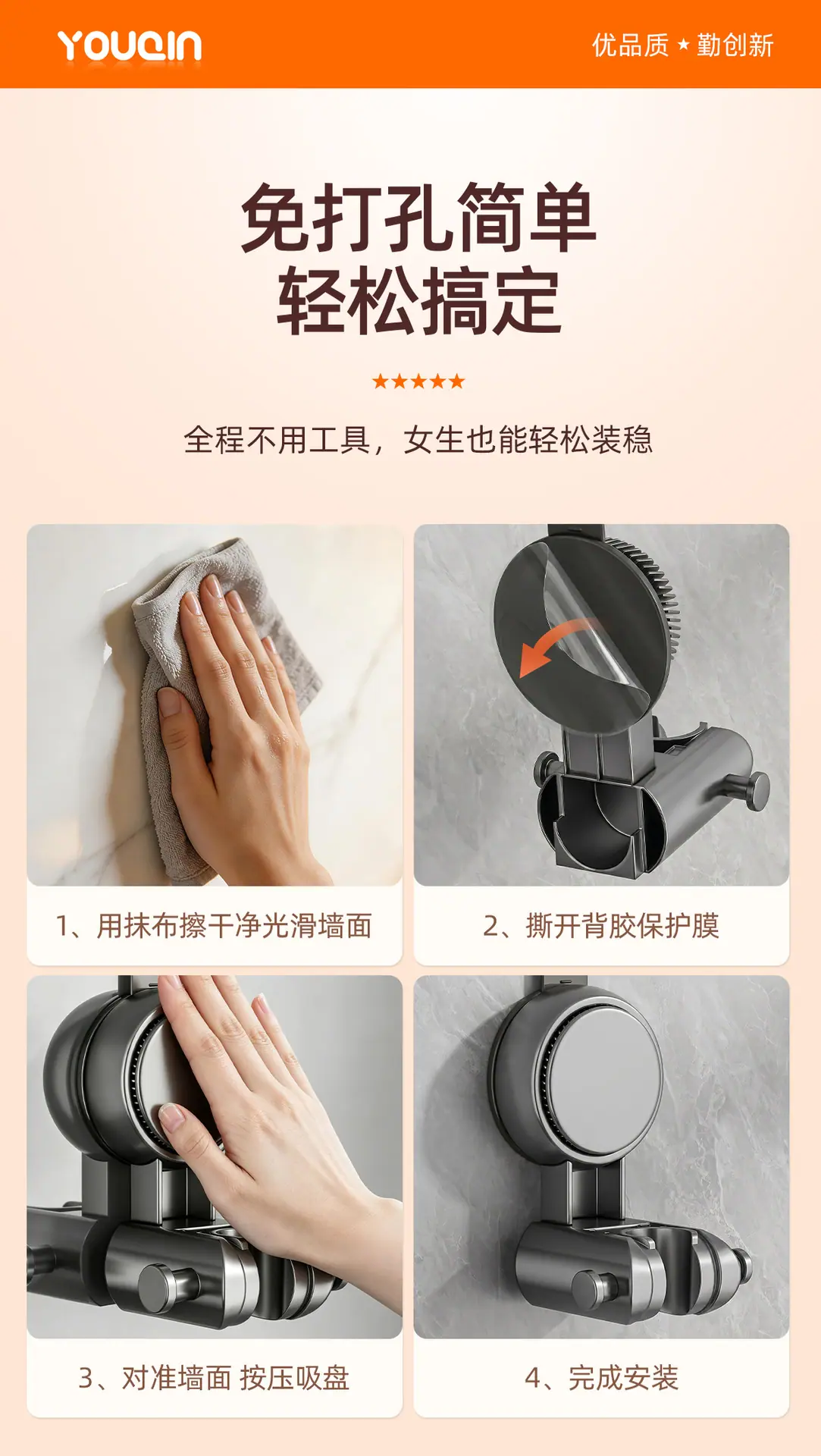 YOUQIN

优品质 ★ 勤创新

免打孔简单
轻松搞定

★★★★★

全程不用工具，女生也能轻松装稳

1、用抹布擦干净光滑墙面

2、撕开背胶保护膜

3、对准墙面 按压吸盘

4、完成安装