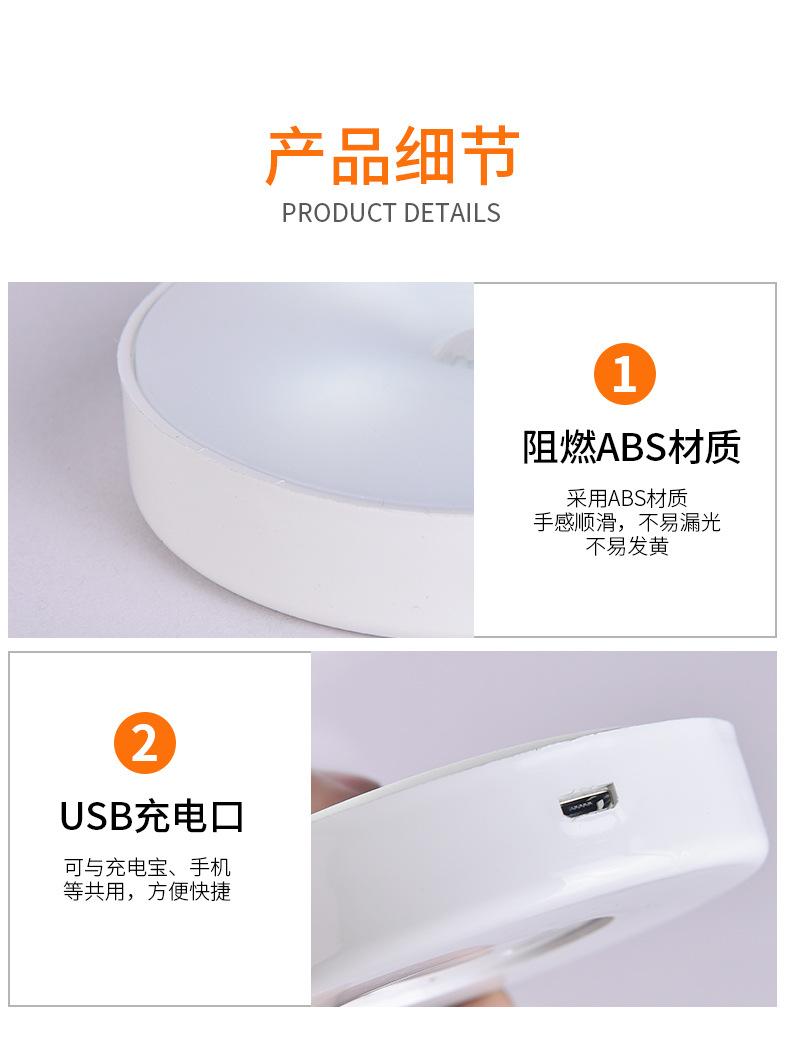 产品细节
PRODUCT DETAILS

1
阻燃ABS材质
采用ABS材质
手感顺滑，不易漏光
不易发黄

2
USB充电口
可与充电宝、手机
等共用，方便快捷