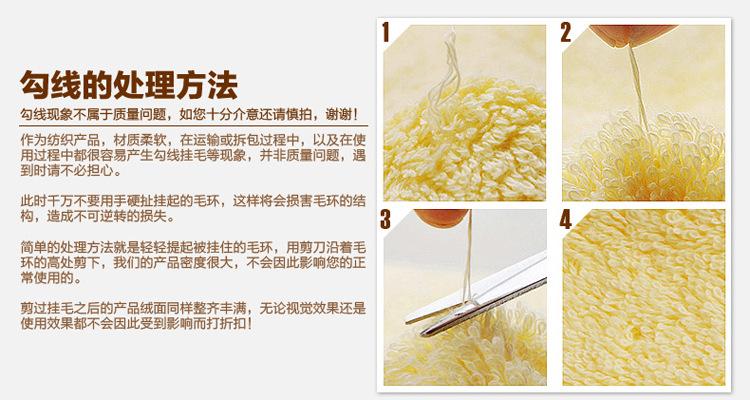 勾线的处理方法

勾线现象不属于质量问题，如您十分介意还请慎拍，谢谢！

作为纺织产品，材质柔软，在运输或拆包过程中，以及在使用过程中都很容易产生勾线挂毛等现象，并非质量问题，遇到时请不必担心。

此时千万不要用手硬扯挂起的毛环，这样将会损害毛环的结构，造成不可逆转的损失。

简单的处理方法就是轻轻提起被挂住的毛环，用剪刀沿着毛环的高处剪下，我们的产品密度很大，不会因此影响您的正常使用的。

剪过挂毛之后的产品绒面同样整齐丰满，无论视觉效果还是使用效果都不会因此受到影响而打折扣！

1

2

3

4