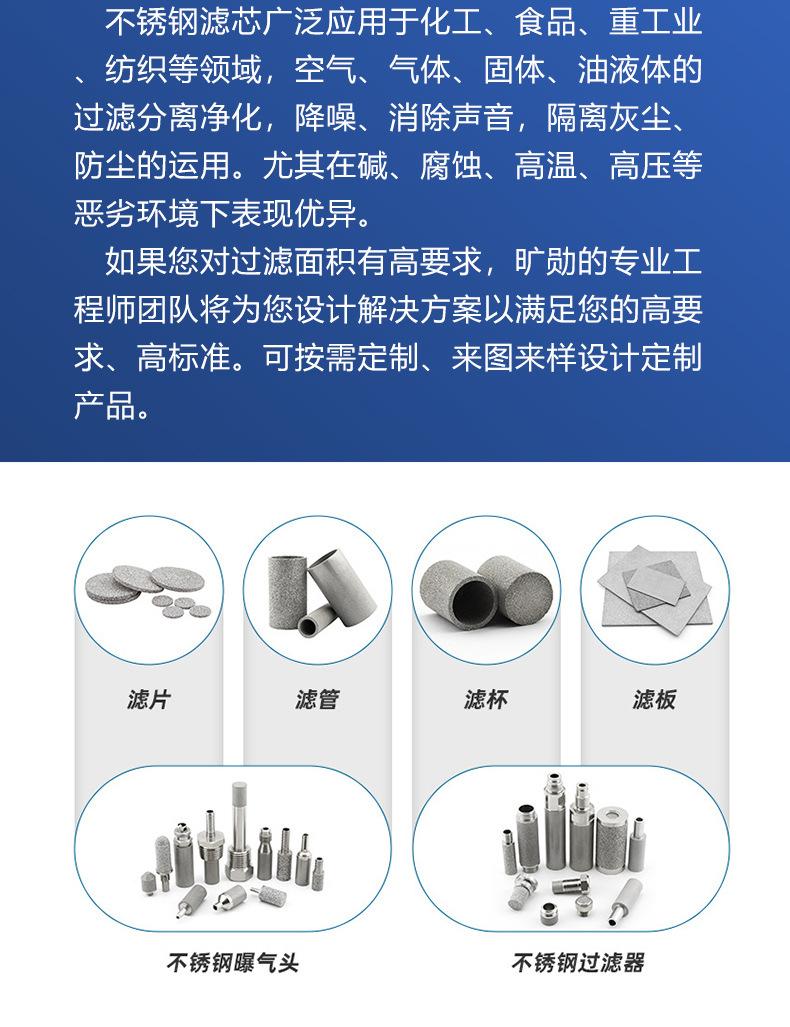 不锈钢滤芯广泛应用于化工、食品、重工业、纺织等领域，空气、气体、固体、油液体的过滤分离净化，降噪、消除声音，隔离灰尘、防尘的运用。尤其在碱、腐蚀、高温、高压等恶劣环境下表现优异。

如果您对过滤面积有高要求，旷勋的专业工程师团队将为您设计解决方案以满足您的高要求、高标准。可按需定制、来图来样设计定制产品。

滤片

滤管

滤杯

滤板

不锈钢曝气头

不锈钢过滤器