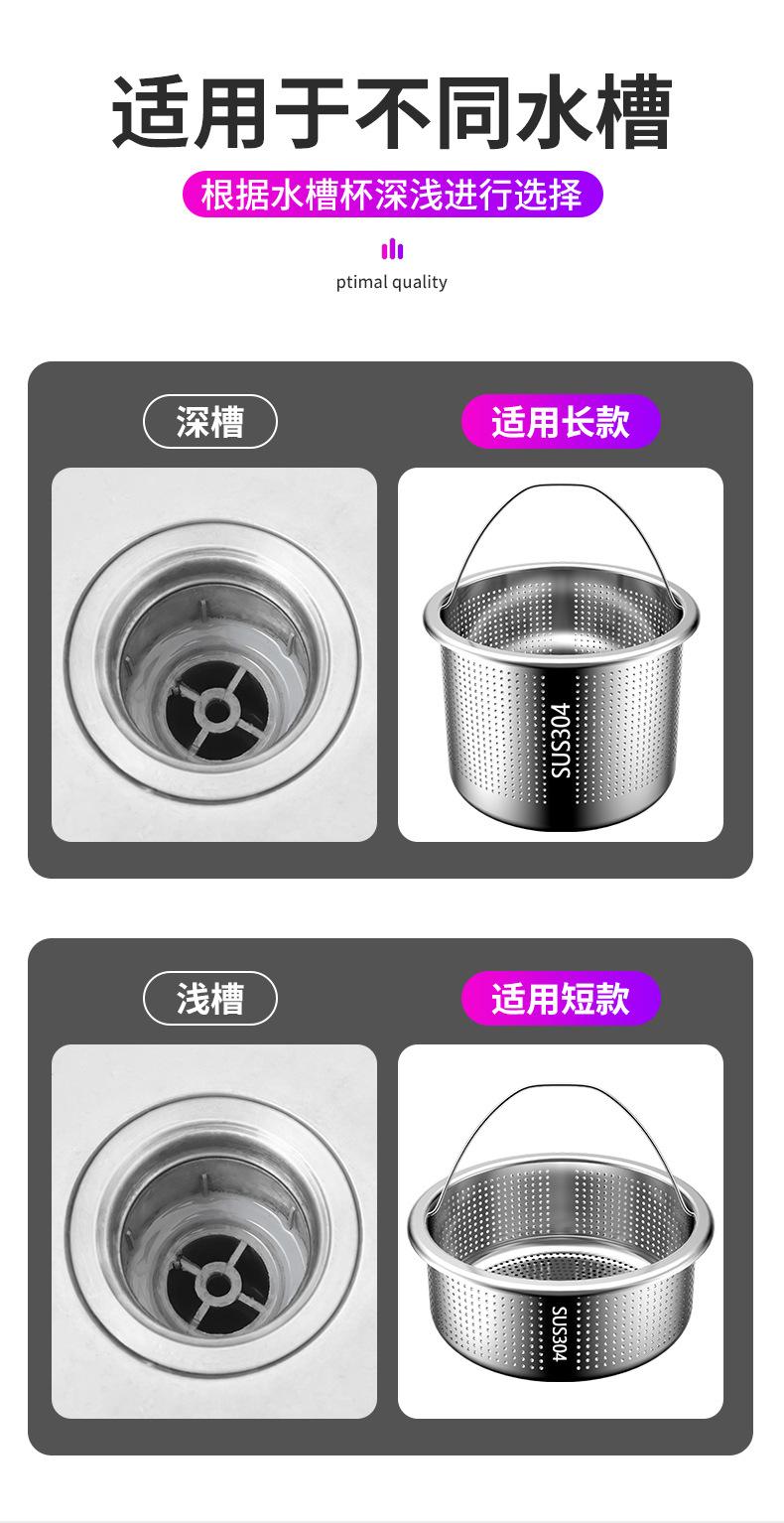 适用于不同水槽

根据水槽杯深浅进行选择

ptimal quality

深槽

适用长款

SUS304

浅槽

适用短款

SUS304