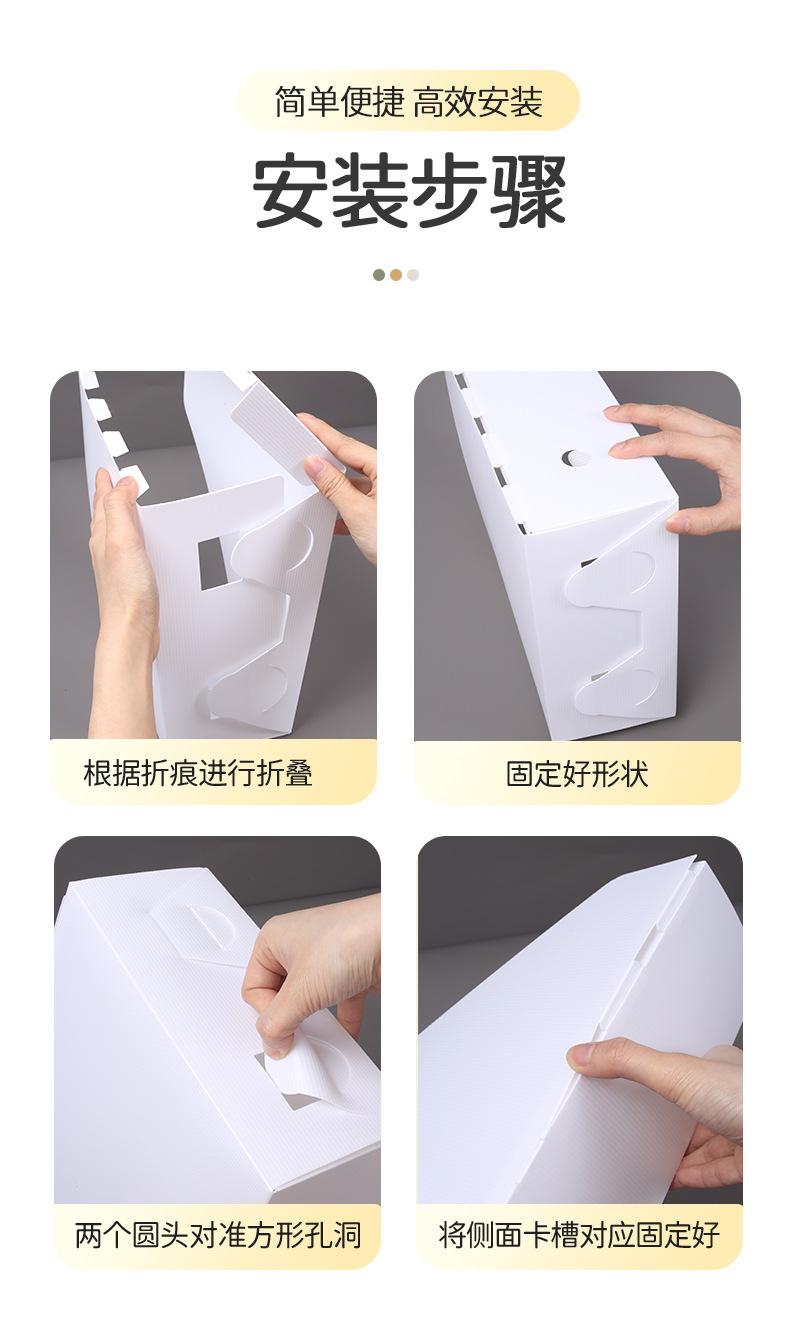 简单便捷 高效安装

安装步骤

根据折痕进行折叠

固定好形状

两个圆头对准方形孔洞

将侧面卡槽对应固定好