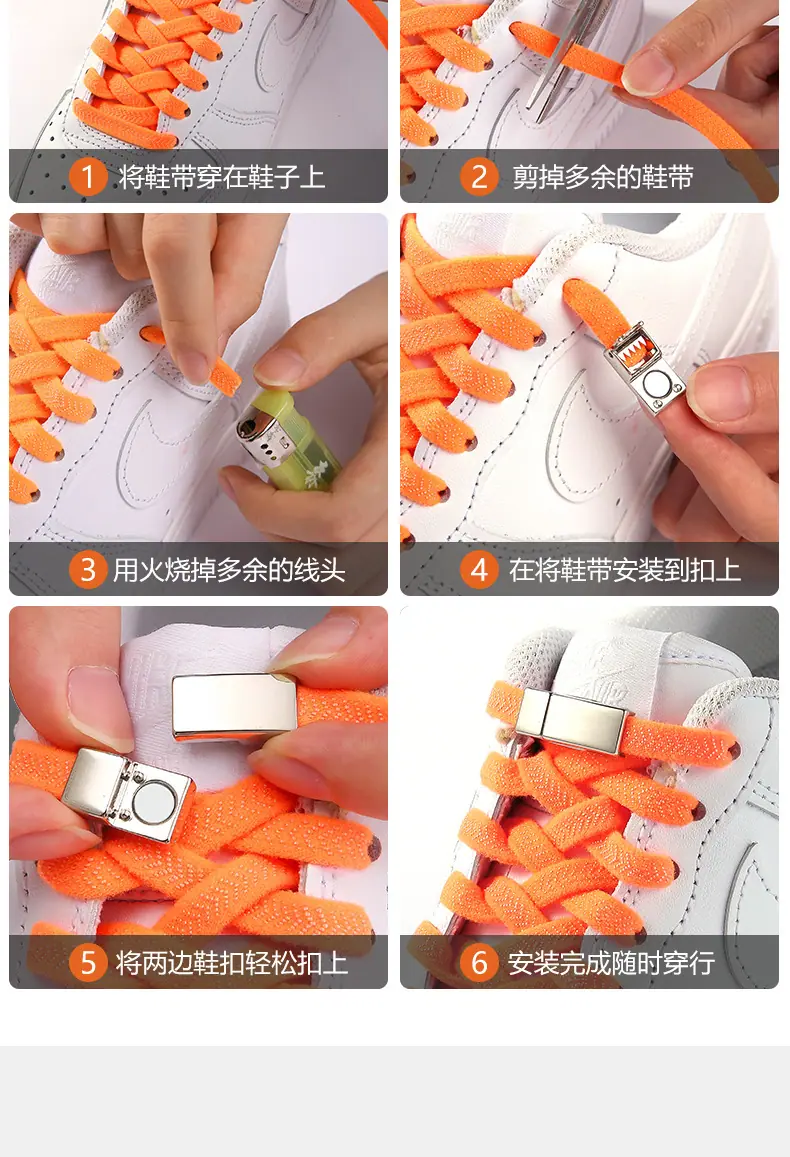 1 将鞋带穿在鞋子上

2 剪掉多余的鞋带

3 用火烧掉多余的线头

4 在将鞋带安装到扣上

5 将两边鞋扣轻松扣上

6 安装完成随时穿行