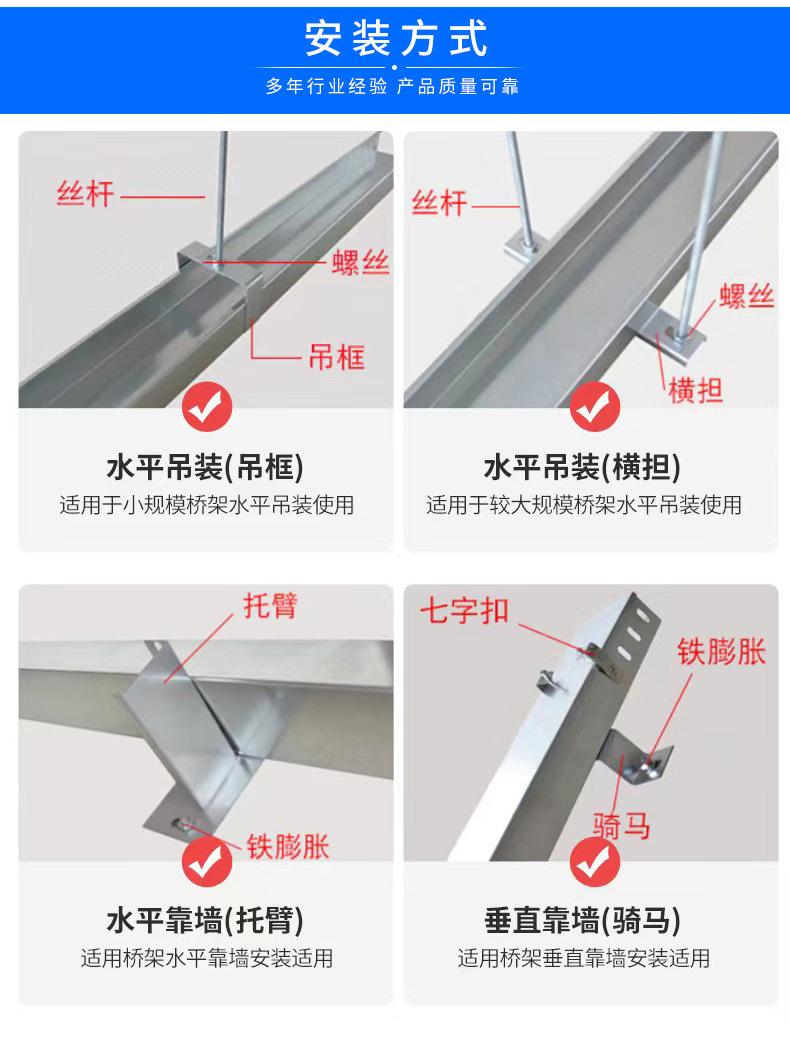 安装方式

多年行业经验 产品质量可靠

丝杆
螺丝
吊框

水平吊装(吊框)

适用于小规模桥架水平吊装使用

丝杆
螺丝
横担

水平吊装(横担)

适用于较大规模桥架水平吊装使用

托臂
铁膨胀

水平靠墙(托臂)

适用桥架水平靠墙安装适用

七字扣
铁膨胀
骑马

垂直靠墙(骑马)

适用桥架垂直靠墙安装适用