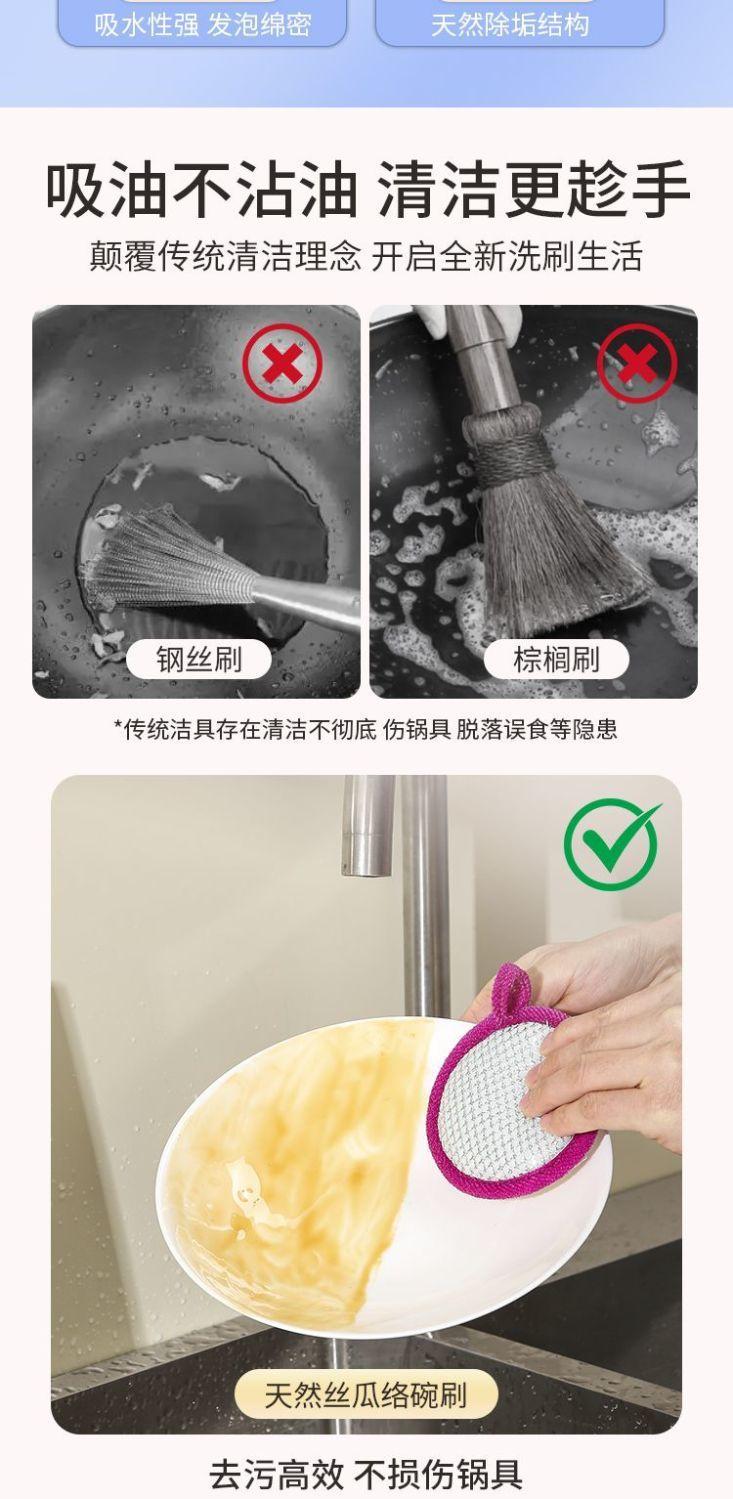 吸水性强 发泡绵密

天然除垢结构

吸油不沾油 清洁更趁手

颠覆传统清洁理念 开启全新洗刷生活

钢丝刷

棕榈刷

*传统洁具存在清洁不彻底 伤锅具 脱落误食等隐患

天然丝瓜络碗刷

去污高效 不损伤锅具