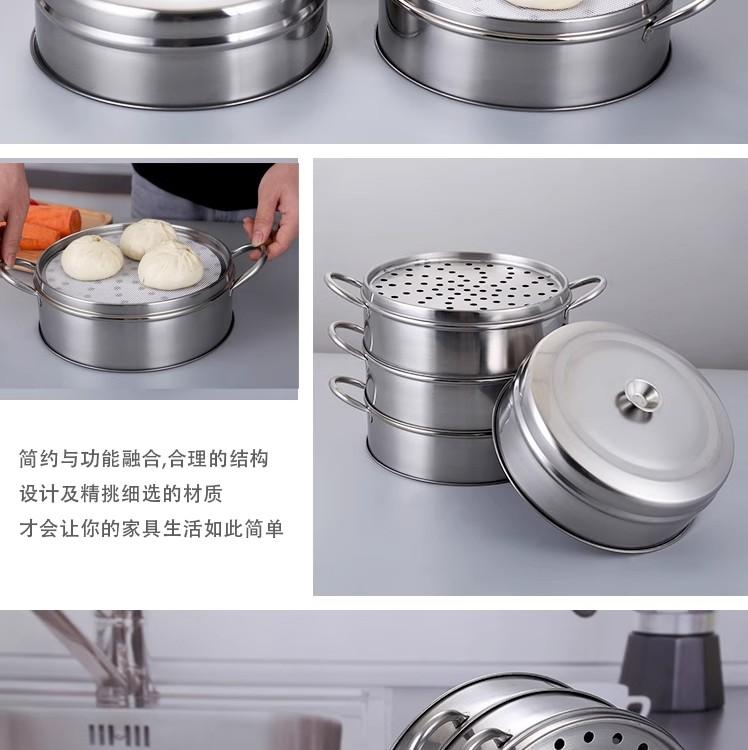 简约与功能融合,合理的结构
设计及精挑细选的材质
才会让你的家具生活如此简单