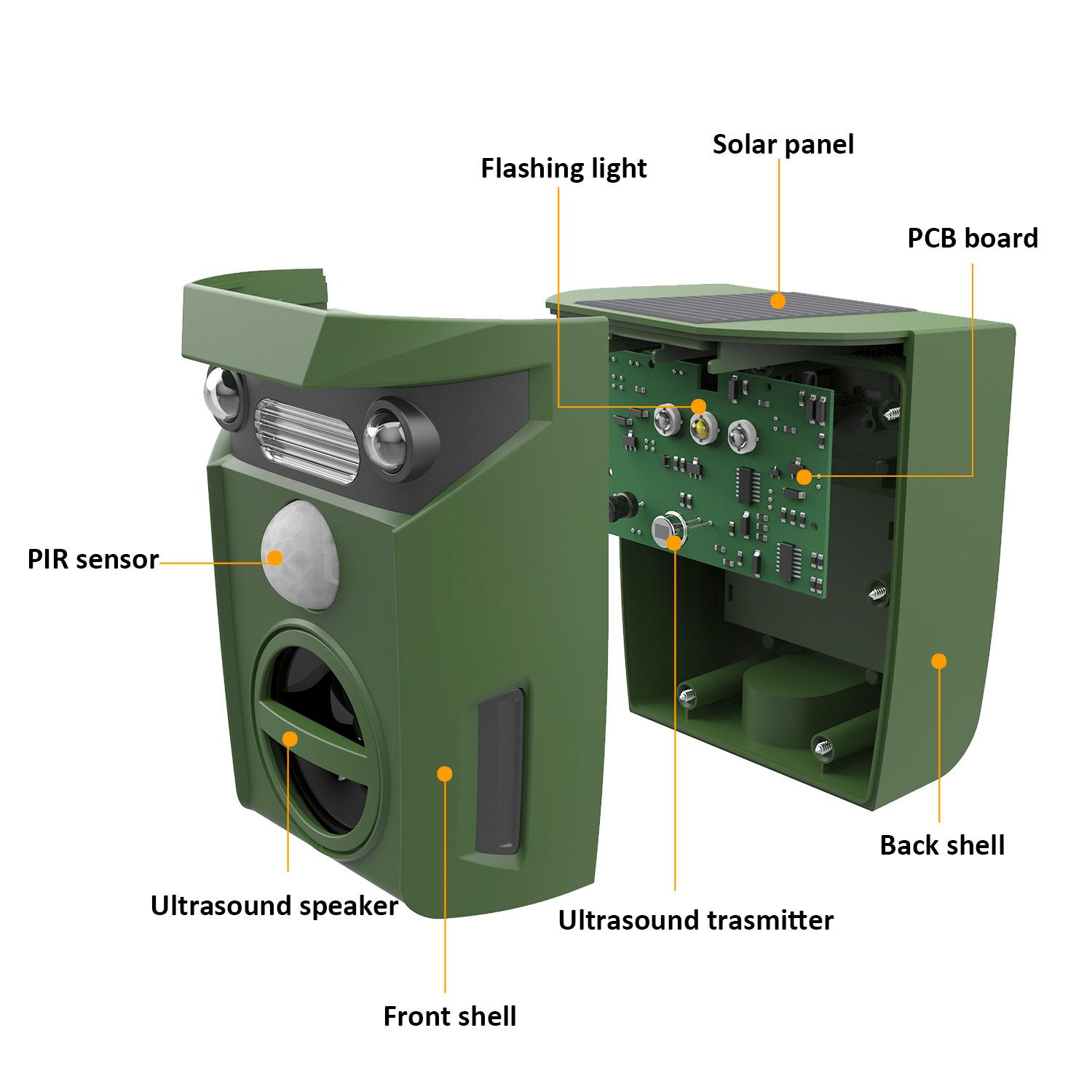 Solar panel

Flashing light

PCB board

PIR sensor

Back shell

Ultrasound speaker

Ultrasound trasmitter

Front shell