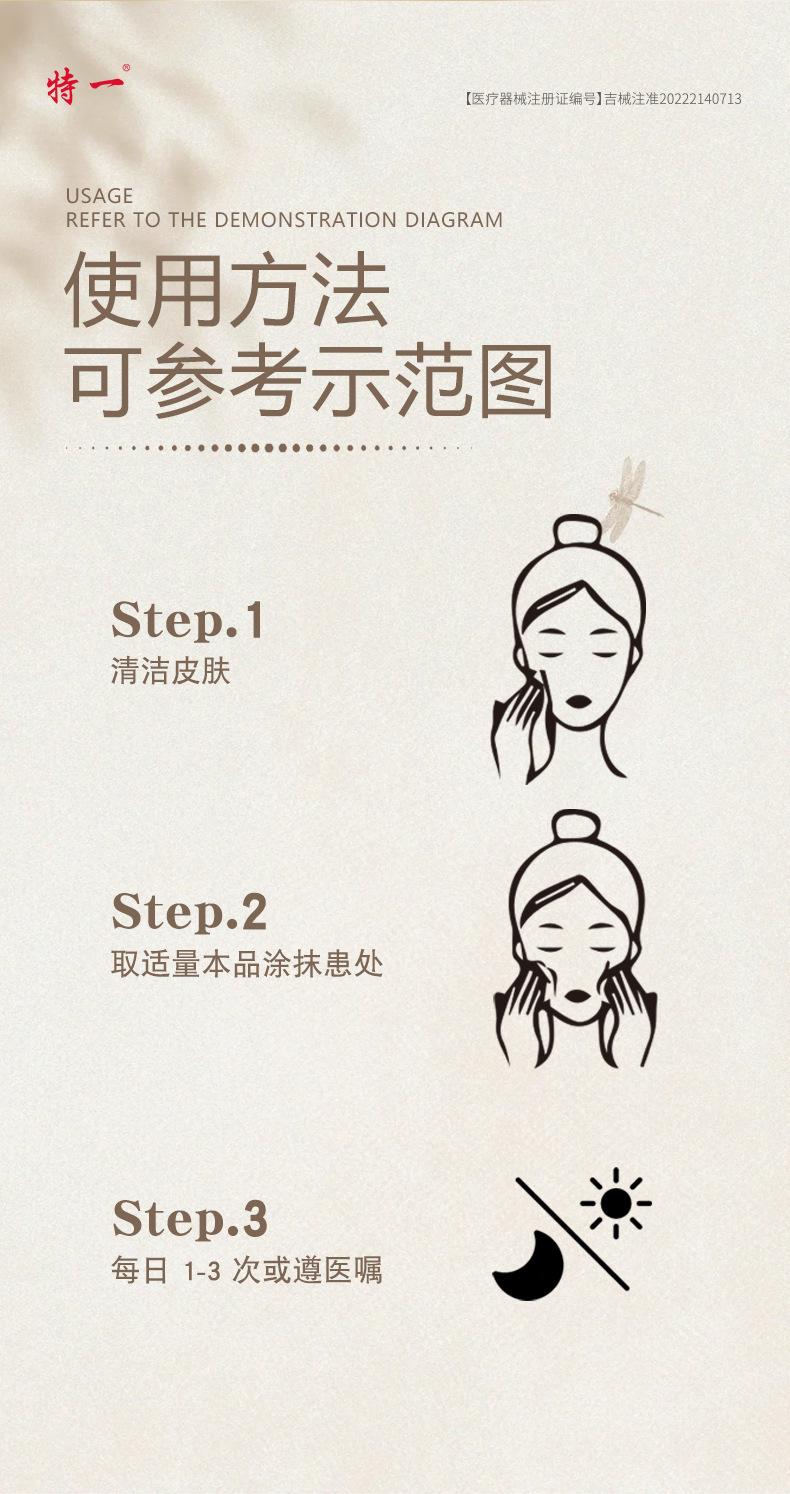 特一®

【医疗器械注册证编号】吉械注准20222140713

USAGE
REFER TO THE DEMONSTRATION DIAGRAM

使用方法
可参考示范图

Step.1
清洁皮肤

Step.2
取适量本品涂抹患处

Step.3
每日 1-3 次或遵医嘱