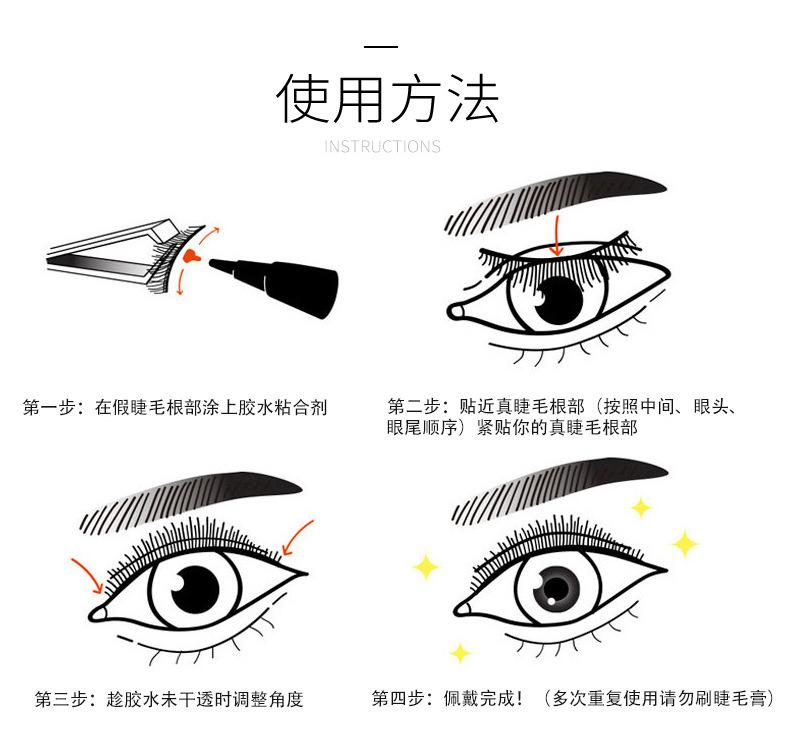 使用方法

INSTRUCTIONS

第一步：在假睫毛根部涂上胶水粘合剂

第二步：贴近真睫毛根部（按照中间、眼头、眼尾顺序）紧贴你的真睫毛根部

第三步：趁胶水未干透时调整角度

第四步：佩戴完成！（多次重复使用请勿刷睫毛膏）