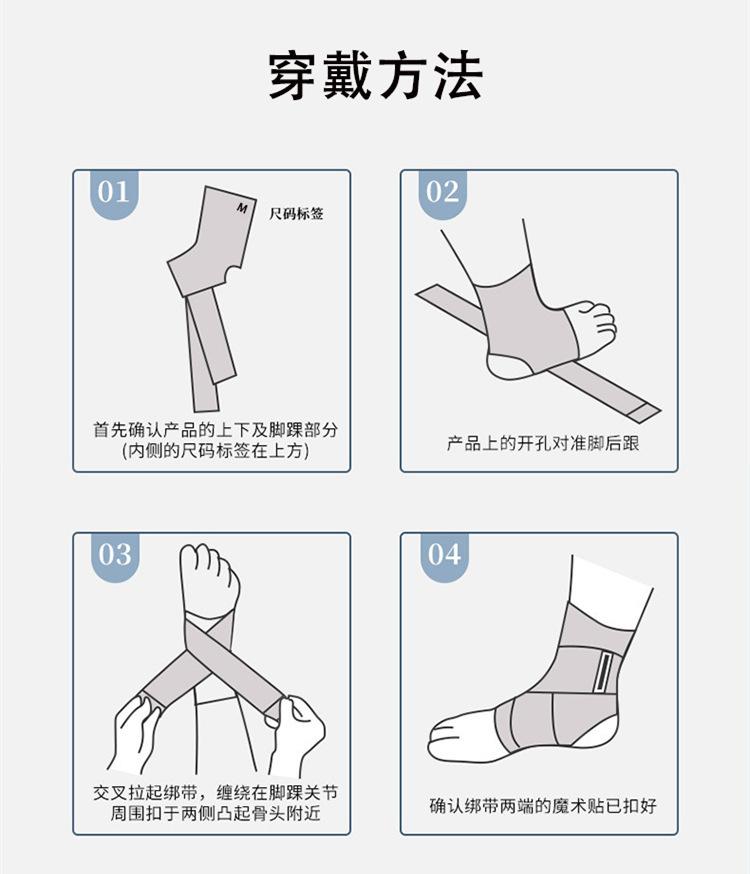 穿戴方法

01
M
尺码标签
首先确认产品的上下及脚踝部分
(内侧的尺码标签在上方)

02
产品上的开孔对准脚后跟

03
交叉拉起绑带，缠绕在脚踝关节周围扣于两侧凸起骨头附近

04
确认绑带两端的魔术贴已扣好