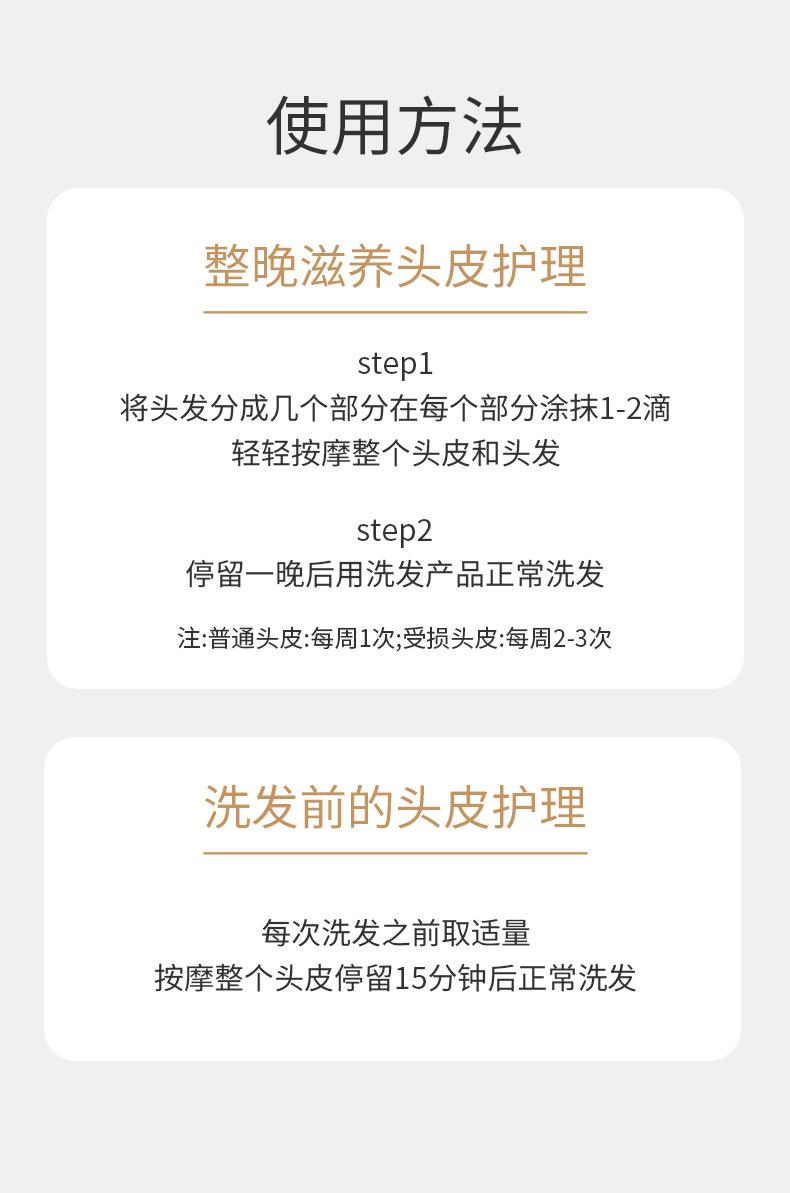 使用方法

整晚滋养头皮护理

step1
将头发分成几个部分在每个部分涂抹1-2滴
轻轻按摩整个头皮和头发

step2
停留一晚后用洗发产品正常洗发

注:普通头皮:每周1次;受损头皮:每周2-3次

洗发前的头皮护理

每次洗发之前取适量
按摩整个头皮停留15分钟后正常洗发