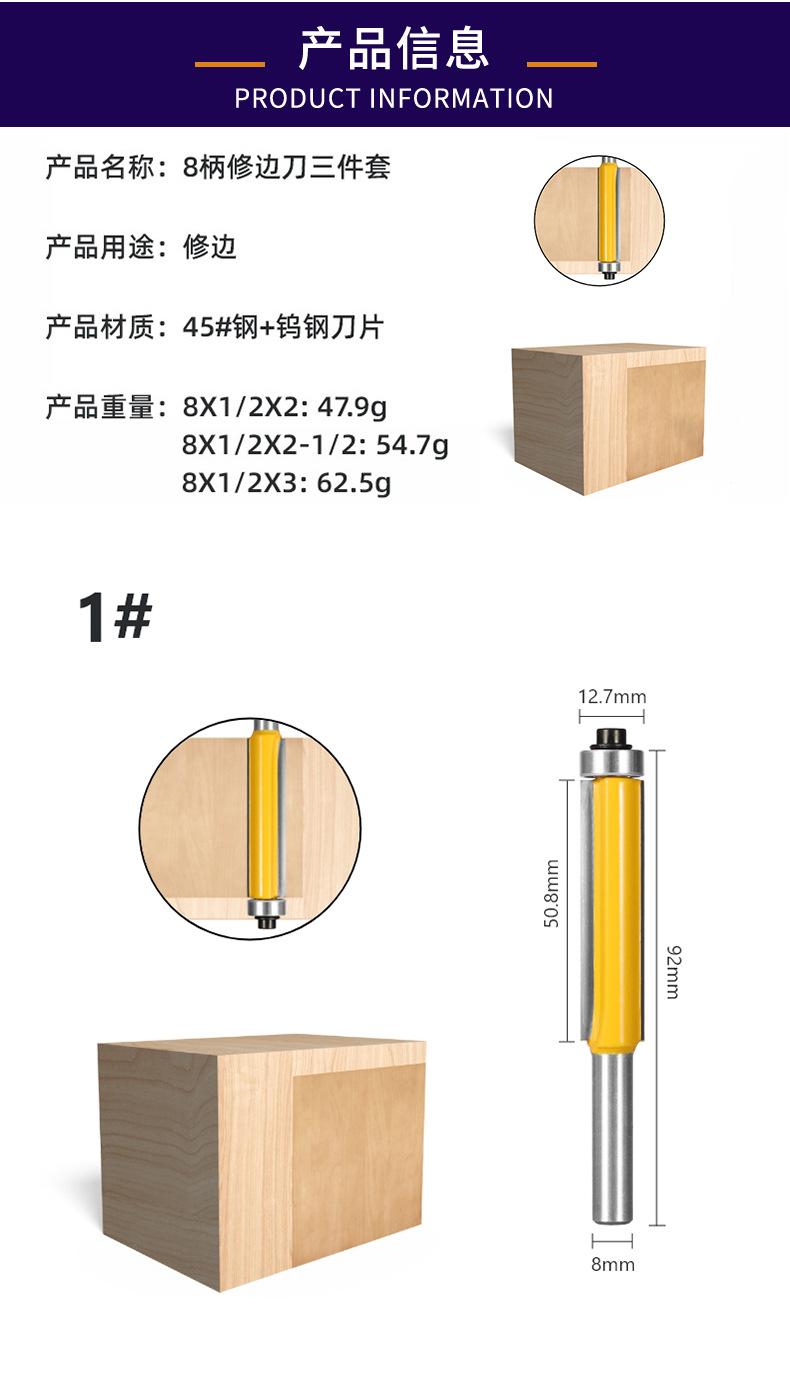 产品信息
PRODUCT INFORMATION

产品名称：8柄修边刀三件套

产品用途：修边

产品材质：45#钢+钨钢刀片

产品重量：8X1/2X2: 47.9g
8X1/2X2-1/2: 54.7g
8X1/2X3: 62.5g

1#

12.7mm

50.8mm

92mm

8mm