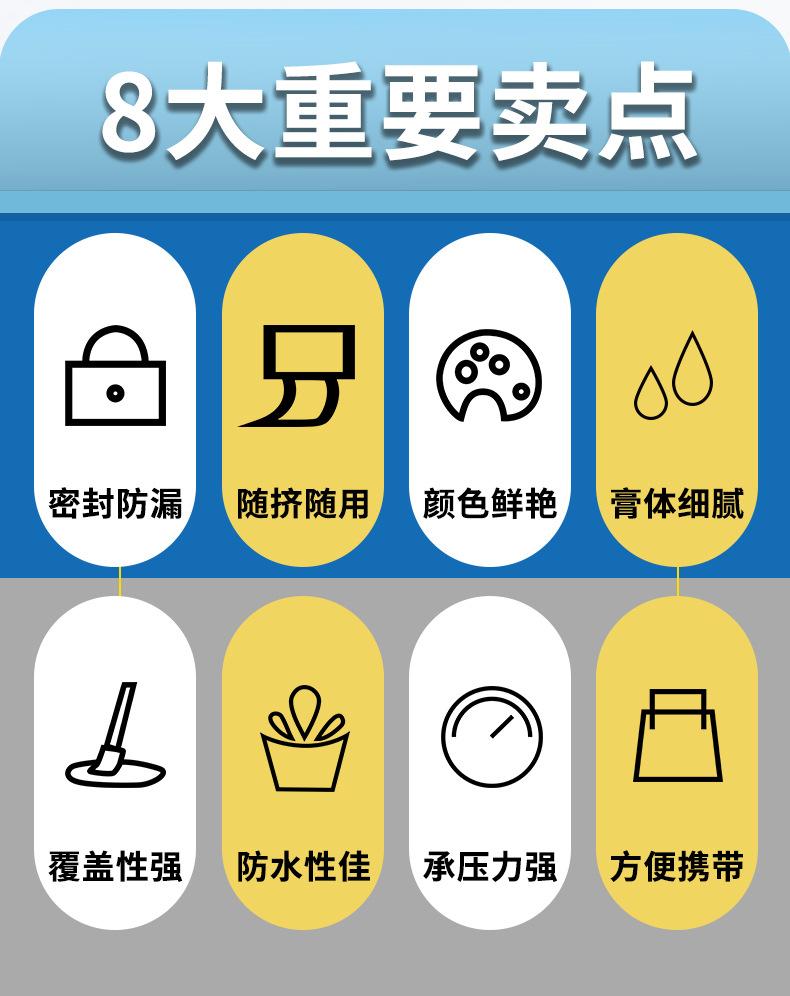 8大重要卖点

密封防漏

随挤随用

颜色鲜艳

膏体细腻

覆盖性强

防水性佳

承压力强

方便携带