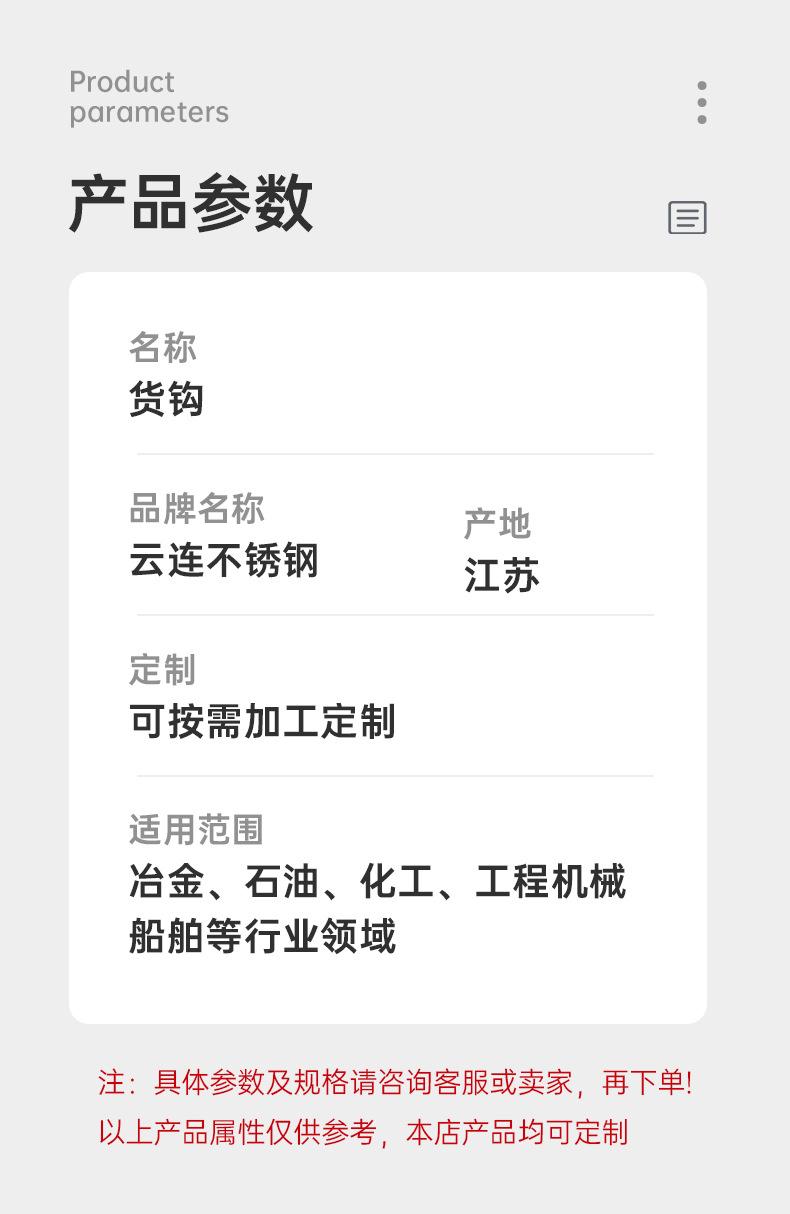 Product
parameters

产品参数

名称
货钩

品牌名称
云连不锈钢

产地
江苏

定制
可按需加工定制

适用范围
冶金、石油、化工、工程机械
船舶等行业领域

注：具体参数及规格请咨询客服或卖家，再下单!
以上产品属性仅供参考，本店产品均可定制