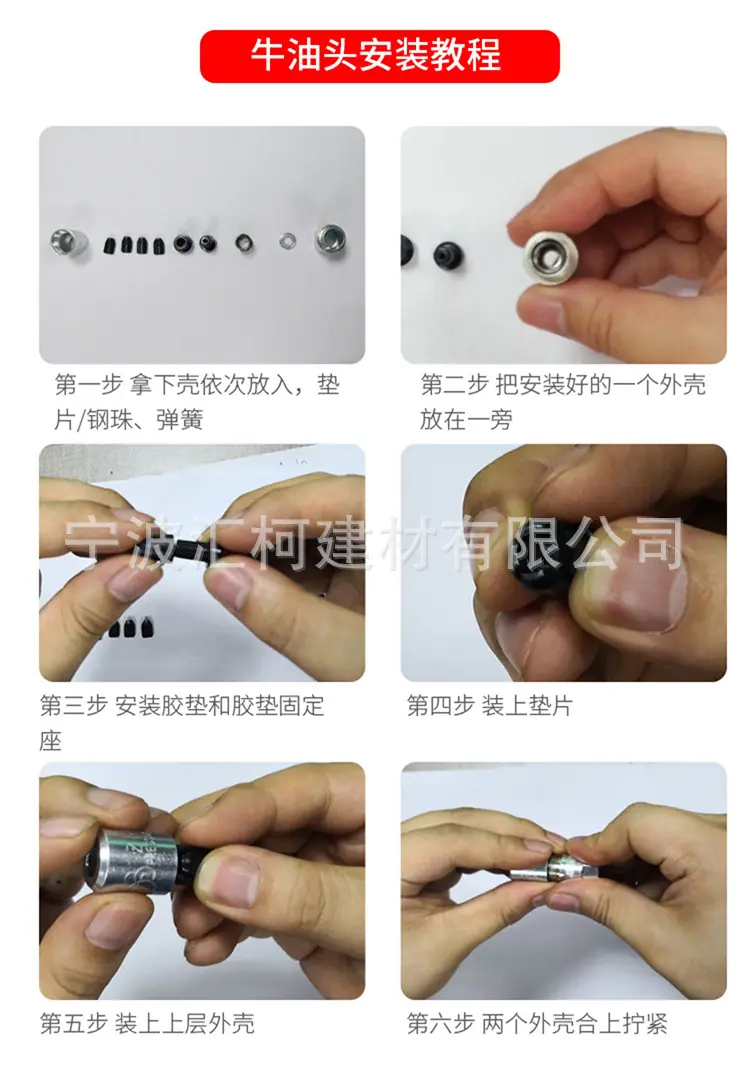 牛油头安装教程

第一步 拿下壳依次放入，垫片/钢珠、弹簧

第二步 把安装好的一个外壳放在一旁

宁波汇柯建材有限公司

第三步 安装胶垫和胶垫固定座

第四步 装上垫片

第五步 装上上层外壳

第六步 两个外壳合上拧紧