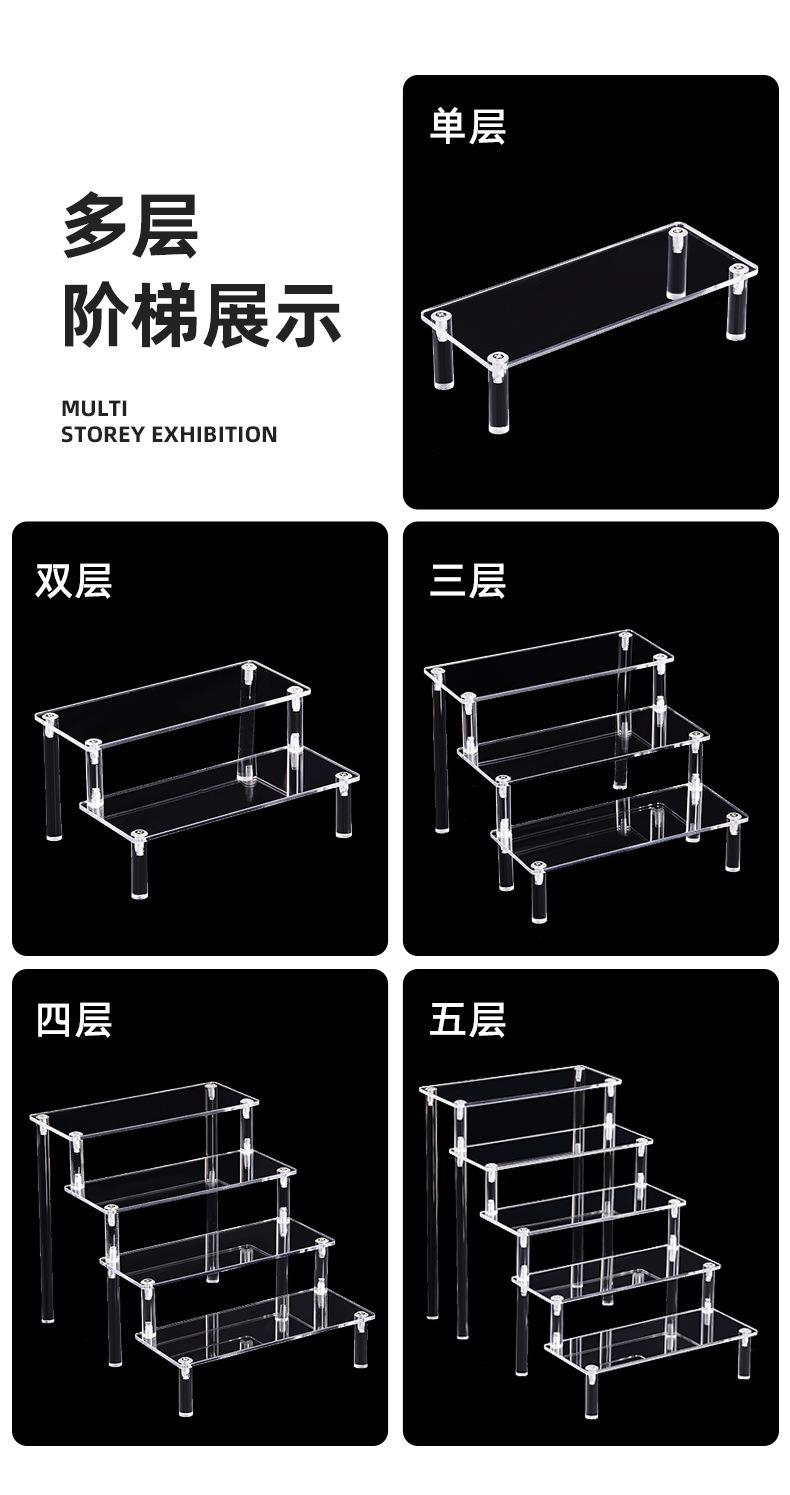 多层
阶梯展示

MULTI
STOREY EXHIBITION

单层

双层

三层

四层

五层