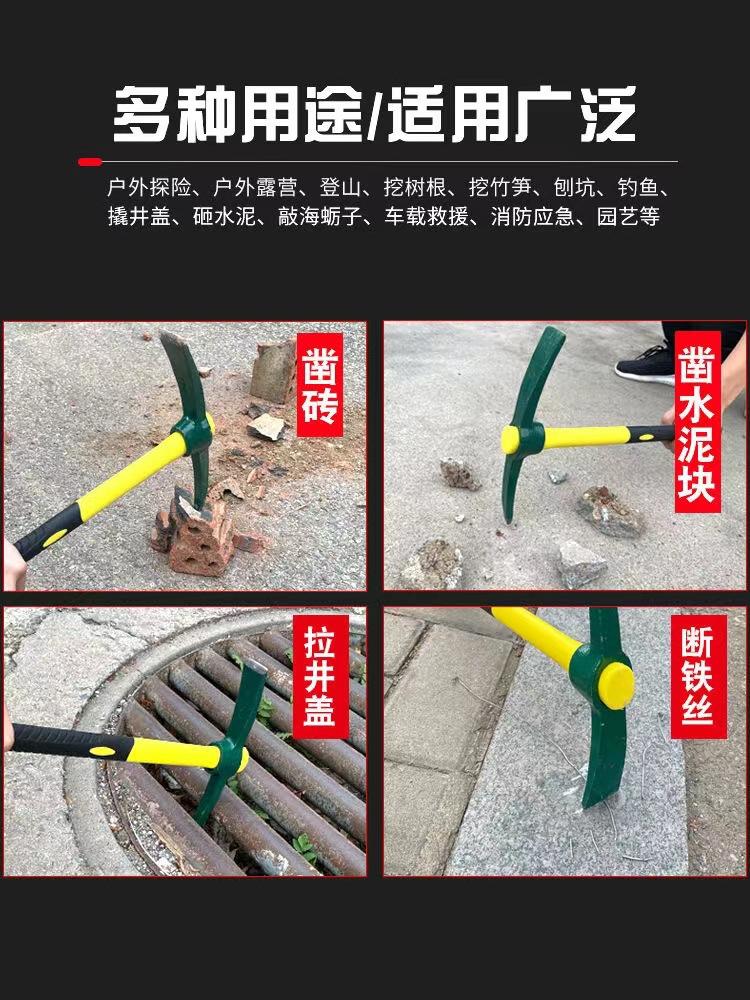 多种用途/适用广泛

户外探险、户外露营、登山、挖树根、挖竹笋、刨坑、钓鱼、撬井盖、砸水泥、敲海蛎子、车载救援、消防应急、园艺等

凿砖

凿水泥块

拉井盖

断铁丝