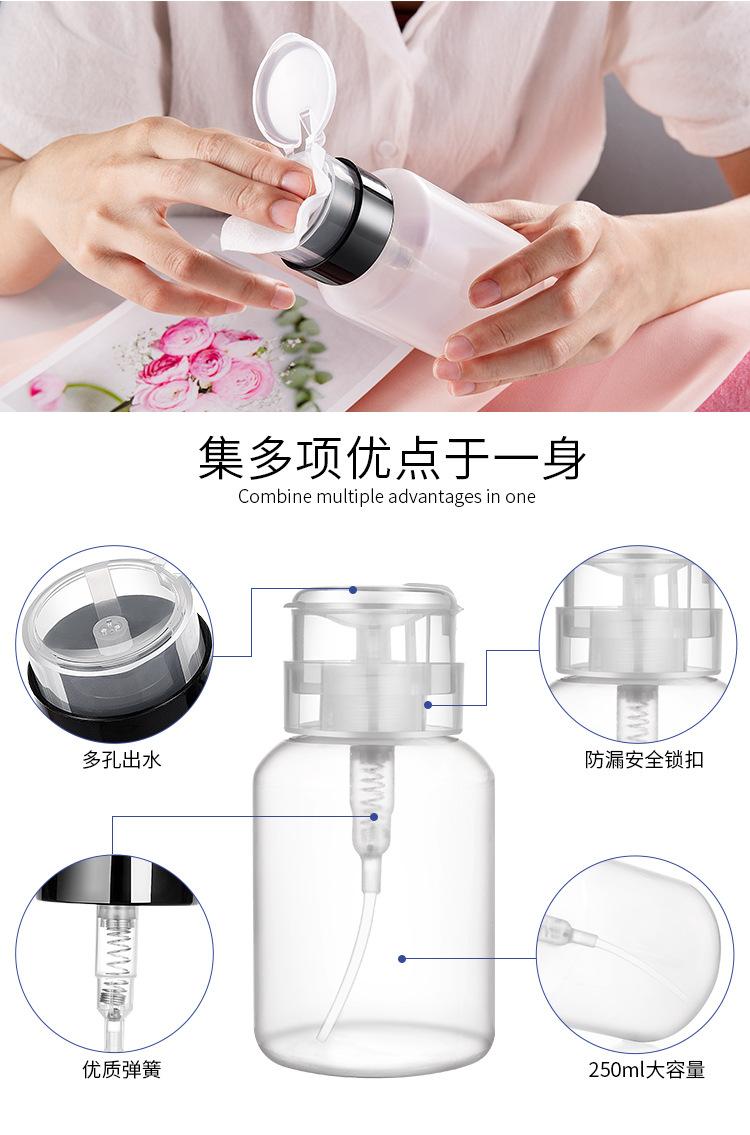 集多项优点于一身
Combine multiple advantages in one

多孔出水

防漏安全锁扣

优质弹簧

250ml大容量