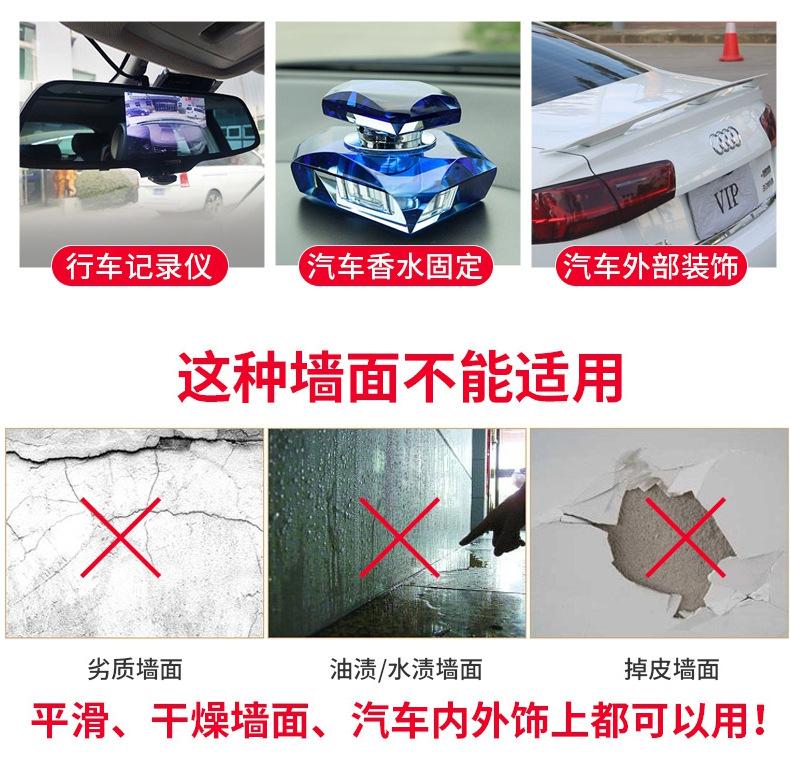 行车记录仪

汽车香水固定

VIP

汽车外部装饰

这种墙面不能适用

劣质墙面

油渍/水渍墙面

掉皮墙面

平滑、干燥墙面、汽车内外饰上都可以用！